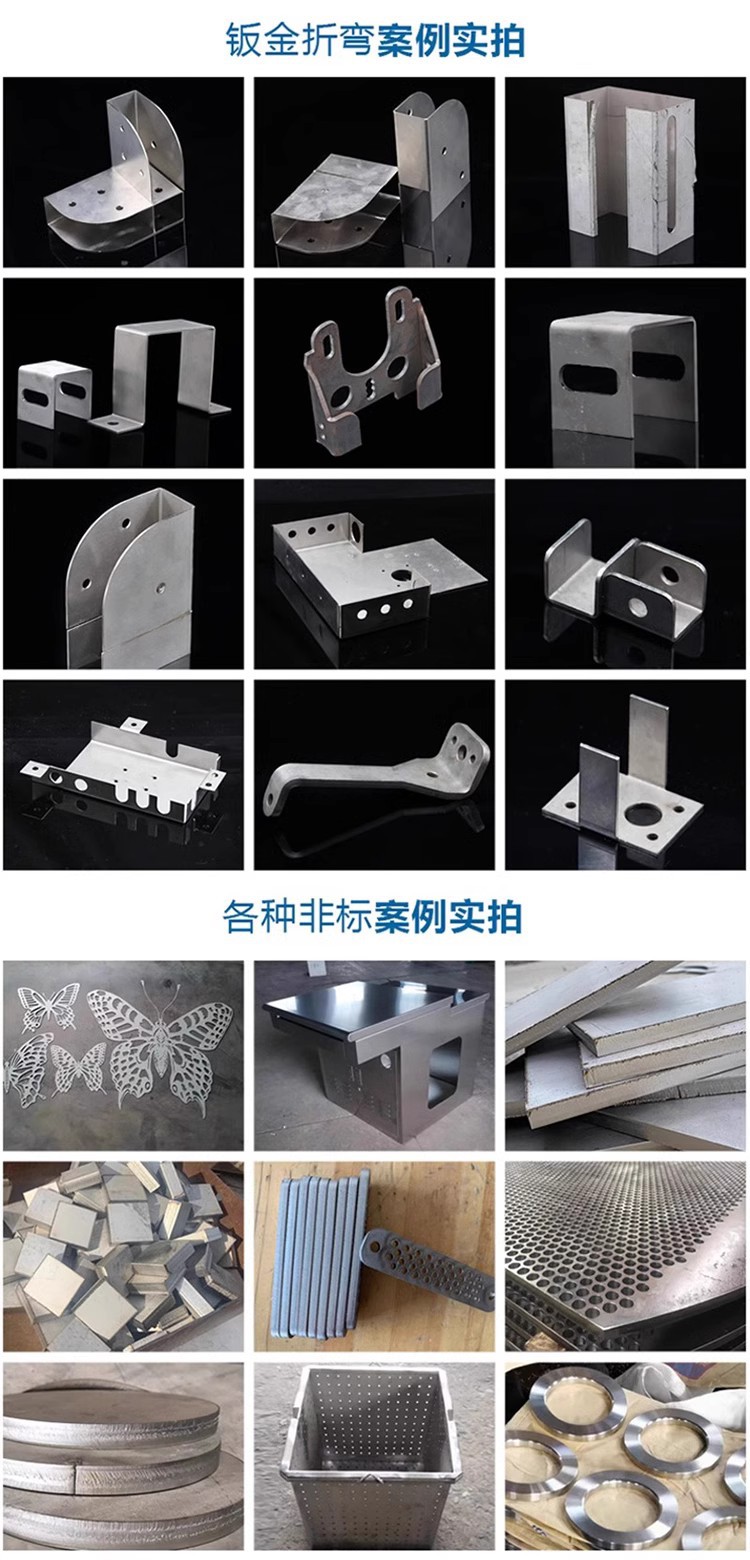 钣金折弯案例实拍

各种非标案例实拍