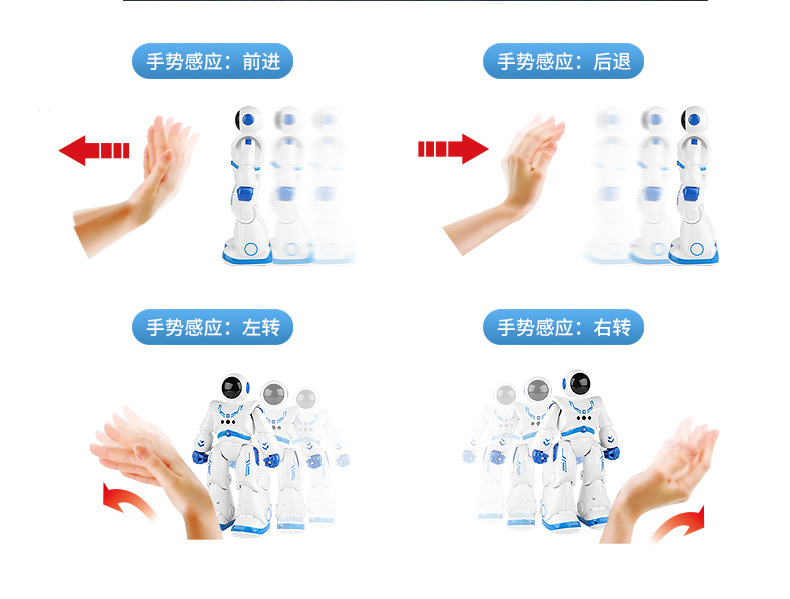 手势感应：前进

手势感应：后退

手势感应：左转

手势感应：右转