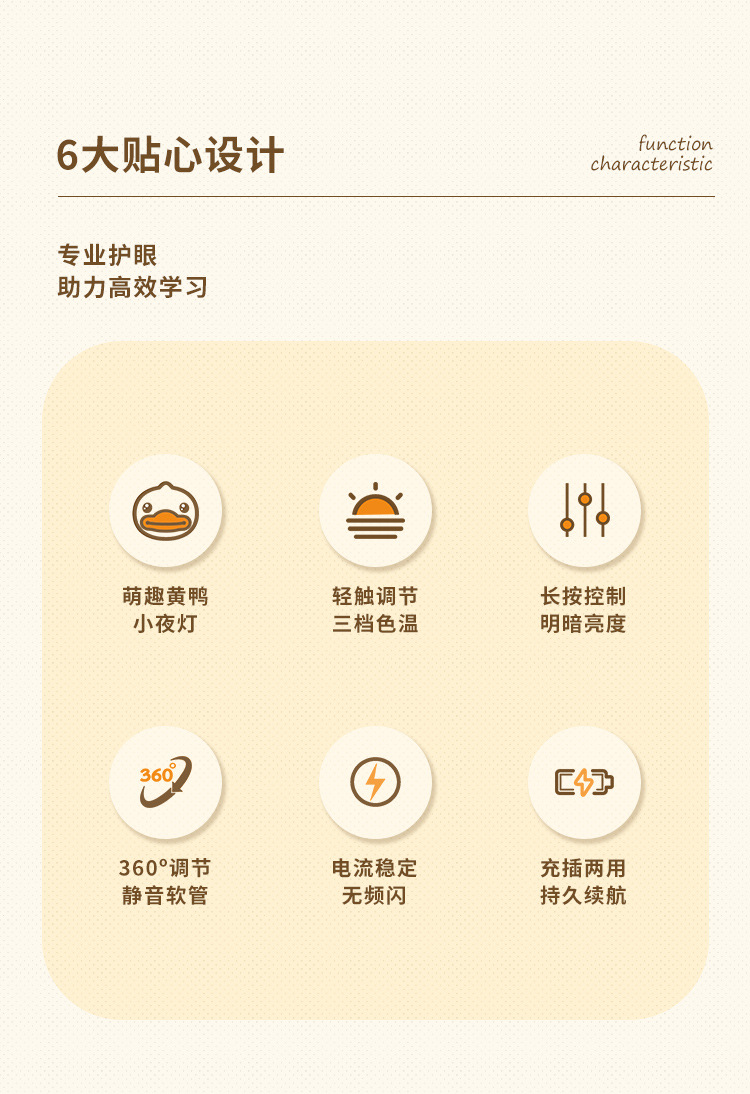 6大贴心设计

function
characteristic

专业护眼
助力高效学习

萌趣黄鸭
小夜灯

轻触调节
三档色温

长按控制
明暗亮度

360°

360°调节
静音软管

电流稳定
无频闪

充插两用
持久续航