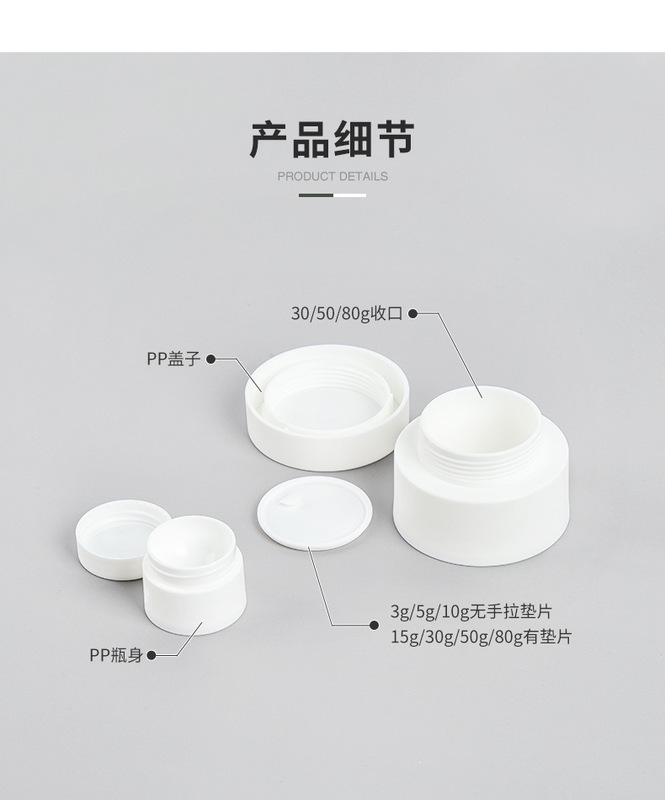 产品细节

PRODUCT DETAILS

30/50/80g收口

PP盖子

3g/5g/10g无手拉垫片
15g/30g/50g/80g有垫片

PP瓶身