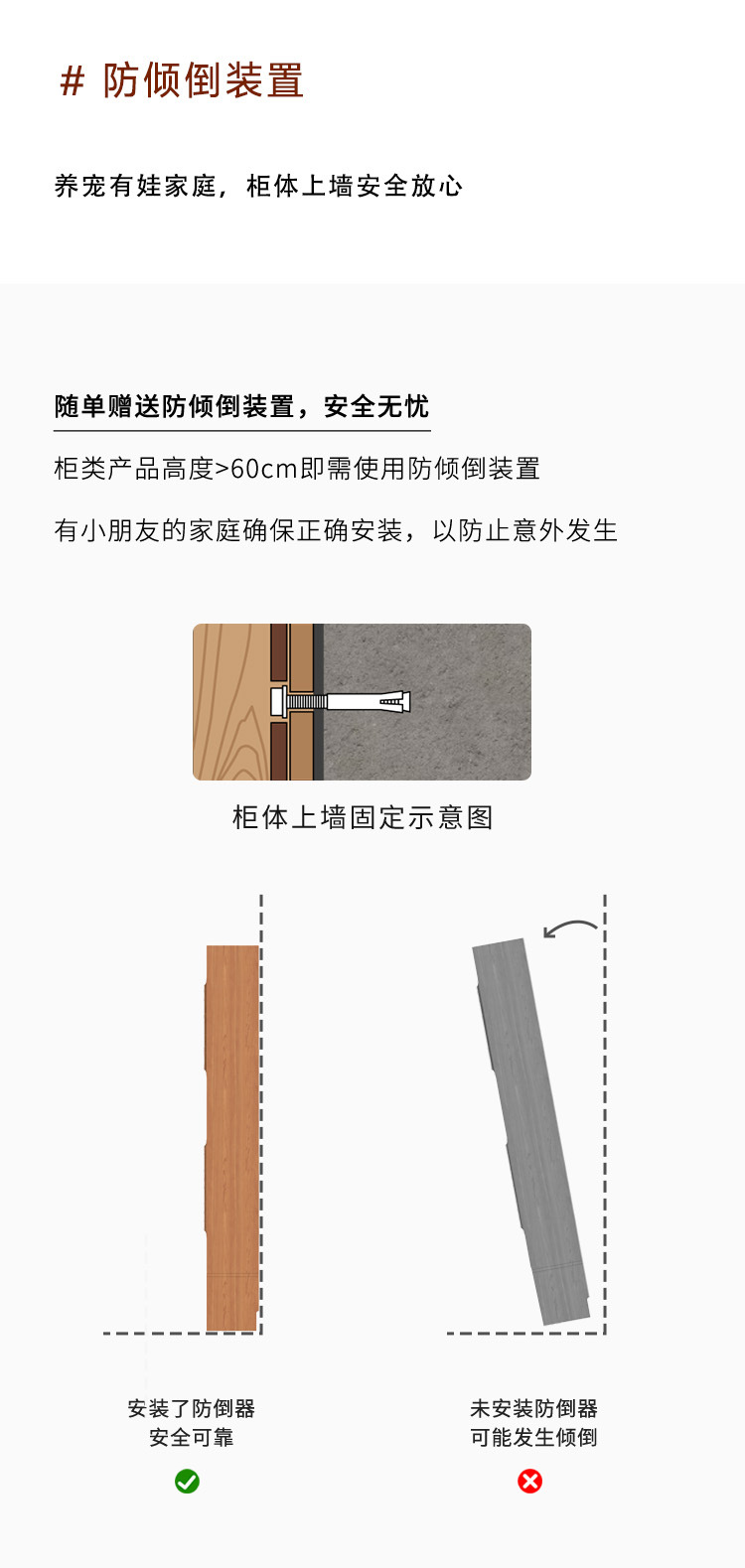 # 防倾倒装置

养宠有娃家庭，柜体上墙安全放心

随单赠送防倾倒装置，安全无忧

柜类产品高度>60cm即需使用防倾倒装置

有小朋友的家庭确保正确安装，以防止意外发生

柜体上墙固定示意图

安装了防倒器
安全可靠

未安装防倒器
可能发生倾倒