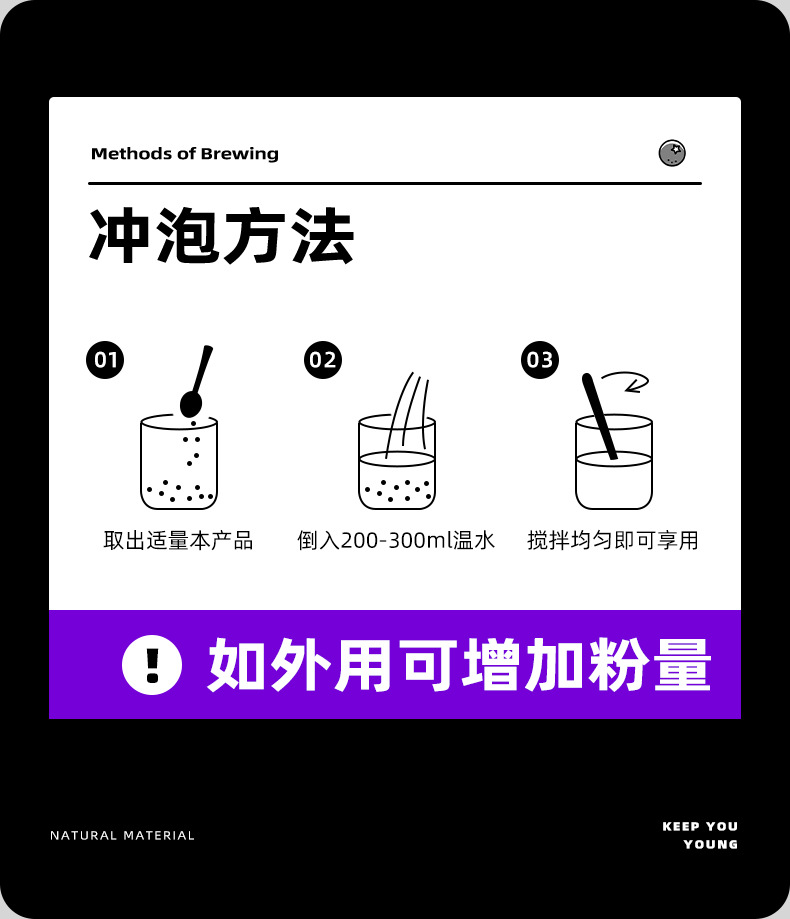 Methods of Brewing

冲泡方法

01

取出适量本产品

02

倒入200-300ml温水

03

搅拌均匀即可享用

!

如外用可增加粉量

NATURAL MATERIAL

KEEP YOU YOUNG