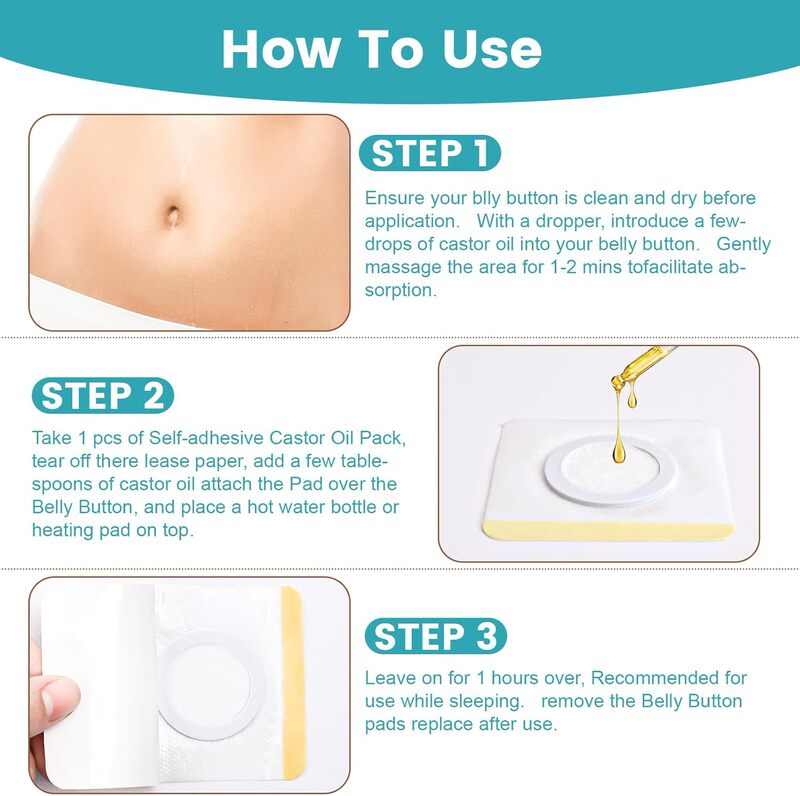 How To Use

STEP 1

Ensure your blly button is clean and dry before application. With a dropper, introduce a few-drops of castor oil into your belly button. Gently massage the area for 1-2 mins tofacilitate absorption.

STEP 2

Take 1 pcs of Self-adhesive Castor Oil Pack, tear off there lease paper, add a few tablespoons of castor oil attach the Pad over the Belly Button, and place a hot water bottle or heating pad on top.

STEP 3

Leave on for 1 hours over, Recommended for use while sleeping. remove the Belly Button pads replace after use.