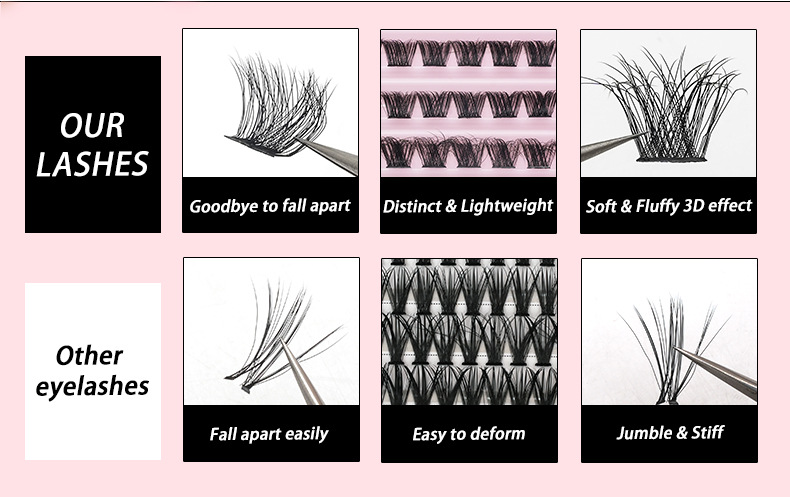 OUR LASHES

Goodbye to fall apart

Distinct & Lightweight

Soft & Fluffy 3D effect

Other eyelashes

Fall apart easily

Easy to deform

Jumble & Stiff