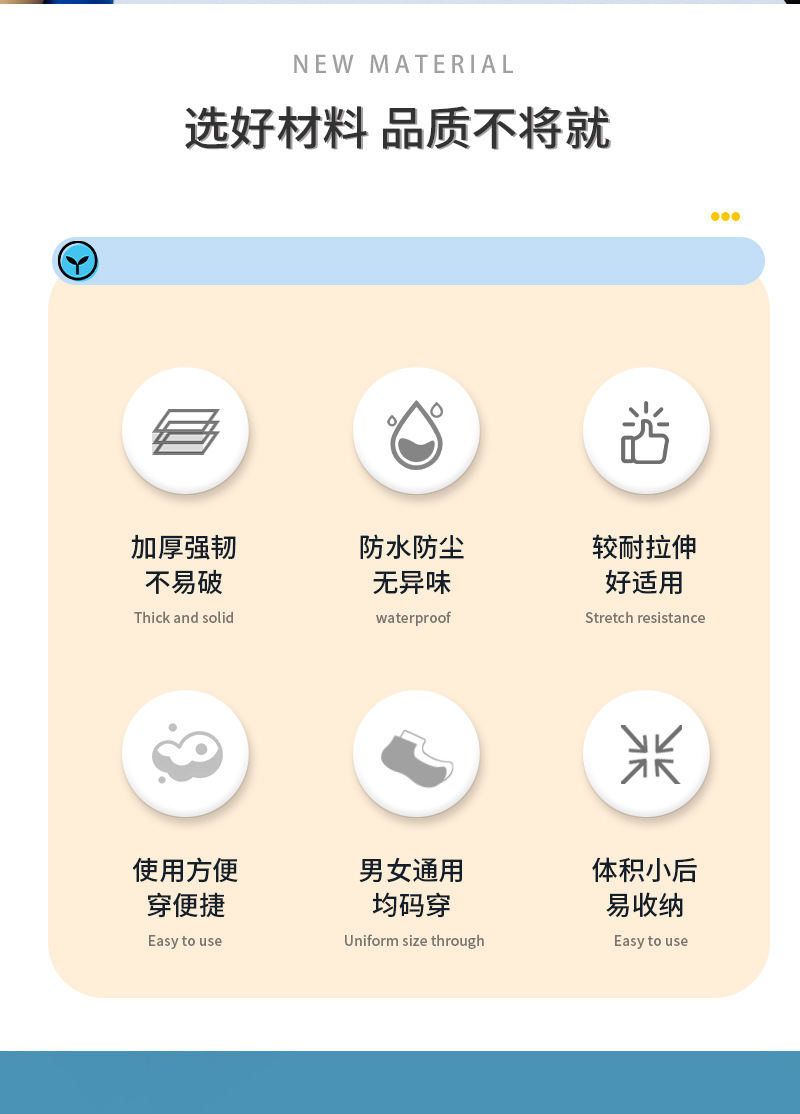 NEW MATERIAL

选好材料 品质不将就

加厚强韧
不易破
Thick and solid

防水防尘
无异味
waterproof

较耐拉伸
好适用
Stretch resistance

使用方便
穿便捷
Easy to use

男女通用
均码穿
Uniform size through

体积小后
易收纳
Easy to use