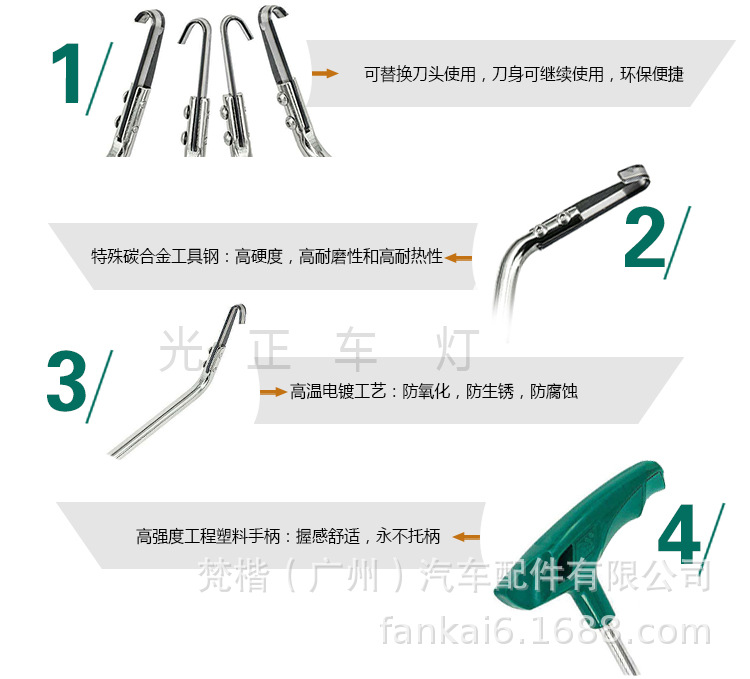 1
可替换刀头使用，刀身可继续使用，环保便捷

特殊碳合金工具钢：高硬度，高耐磨性和高耐热性
2

光 正 车 灯

3
高温电镀工艺：防氧化，防生锈，防腐蚀

高强度工程塑料手柄：握感舒适，永不托柄
4

梵楷（广州）汽车配件有限公司
fankai6.1688.com