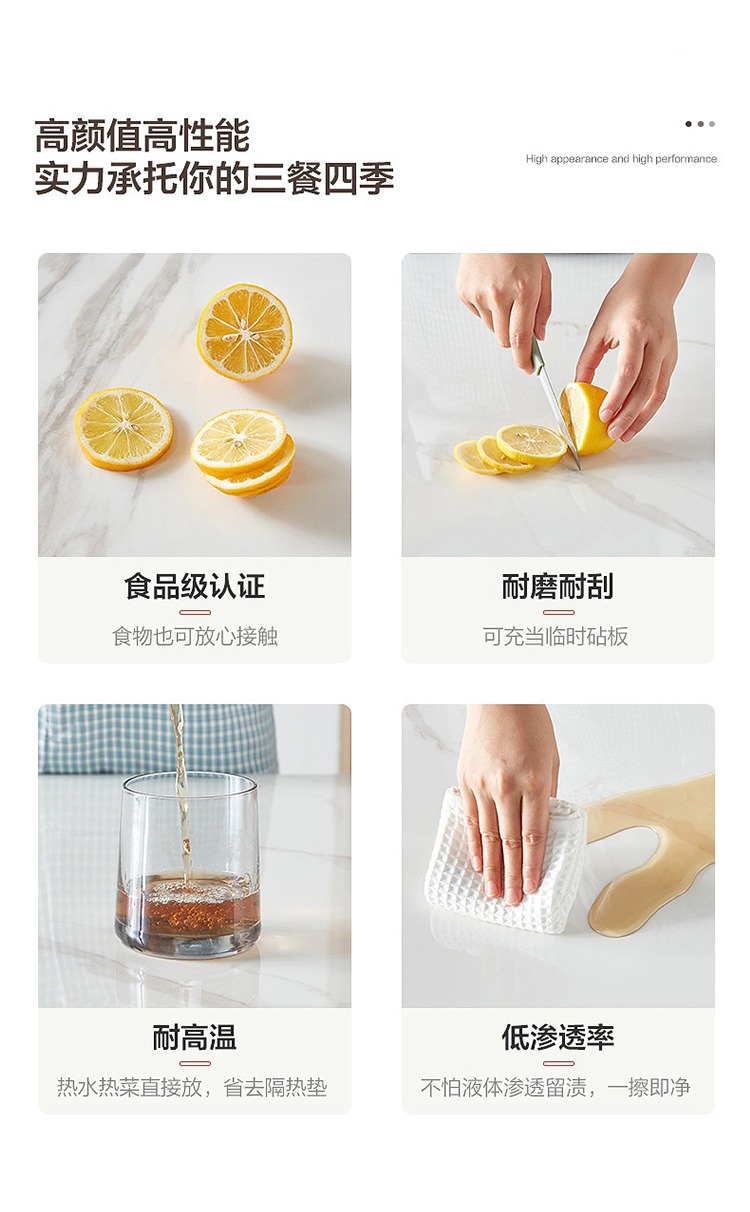 高颜值高性能
实力承托你的三餐四季

High appearance and high performance

食品级认证
食物也可放心接触

耐磨耐刮
可充当临时砧板

耐高温
热水热菜直接放，省去隔热垫

低渗透率
不怕液体渗透留渍，一擦即净