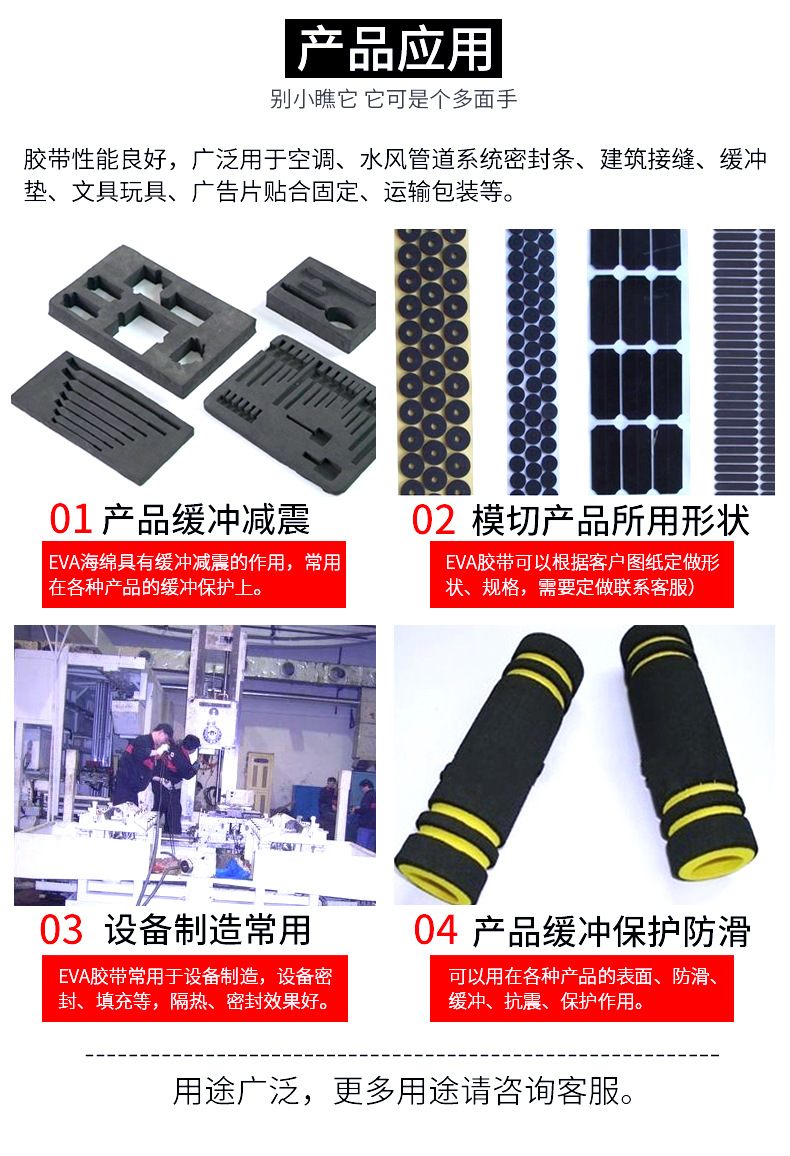 产品应用

别小瞧它 它可是个多面手

胶带性能良好，广泛用于空调、水风管道系统密封条、建筑接缝、缓冲垫、文具玩具、广告片贴合固定、运输包装等。

01 产品缓冲减震

EVA海绵具有缓冲减震的作用，常用在各种产品的缓冲保护上。

02 模切产品所用形状

EVA胶带可以根据客户图纸定做形状、规格，需要定做联系客服)

03 设备制造常用

EVA胶带常用于设备制造，设备密封、填充等，隔热、密封效果好。

04 产品缓冲保护防滑

可以用在各种产品的表面、防滑、缓冲、抗震、保护作用。

用途广泛，更多用途请咨询客服。