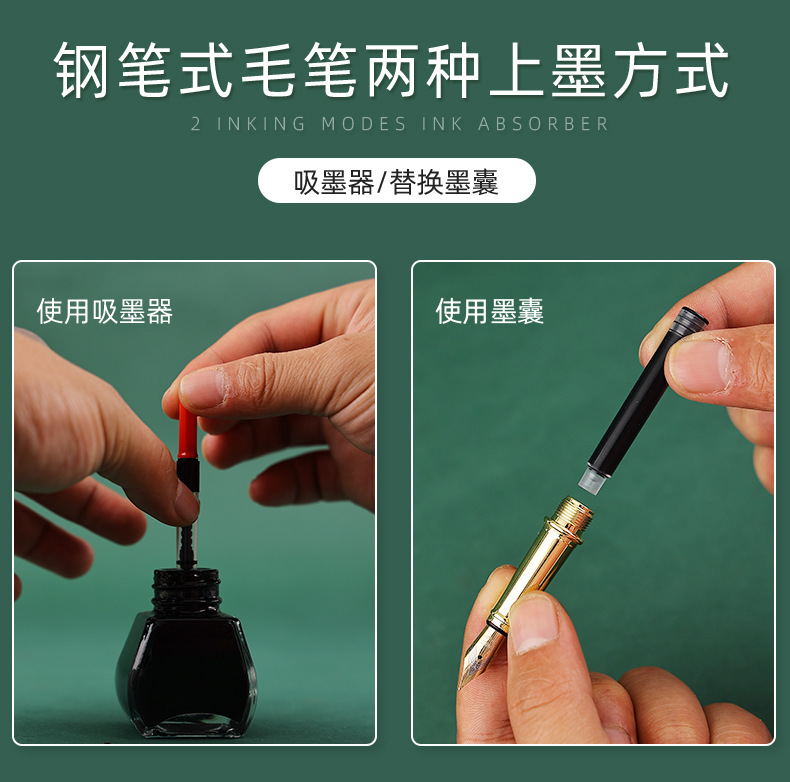 钢笔式毛笔两种上墨方式

2 INKING MODES INK ABSORBER

吸墨器/替换墨囊

使用吸墨器

使用墨囊