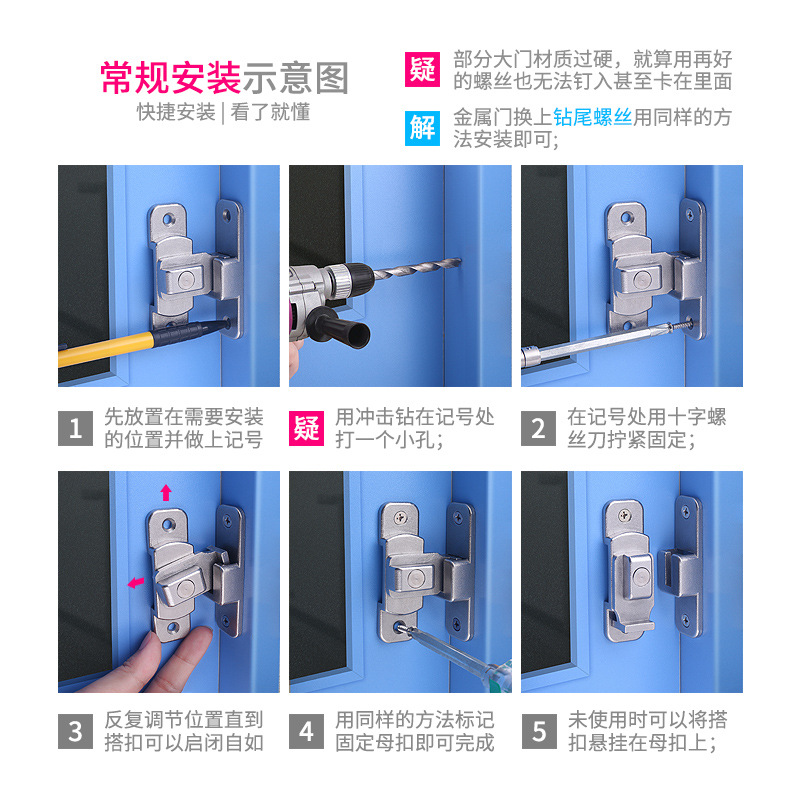 常规安装示意图
快捷安装 | 看了就懂

疑 部分大门材质过硬，就算用再好的螺丝也无法钉入甚至卡在里面

解 金属门换上钻尾螺丝用同样的方法安装即可;

1 先放置在需要安装的位置并做上记号

疑 用冲击钻在记号处打一个小孔;

2 在记号处用十字螺丝刀拧紧固定;

3 反复调节位置直到搭扣可以启闭自如

4 用同样的方法标记固定母扣即可完成

5 未使用时可以将搭扣悬挂在母扣上;