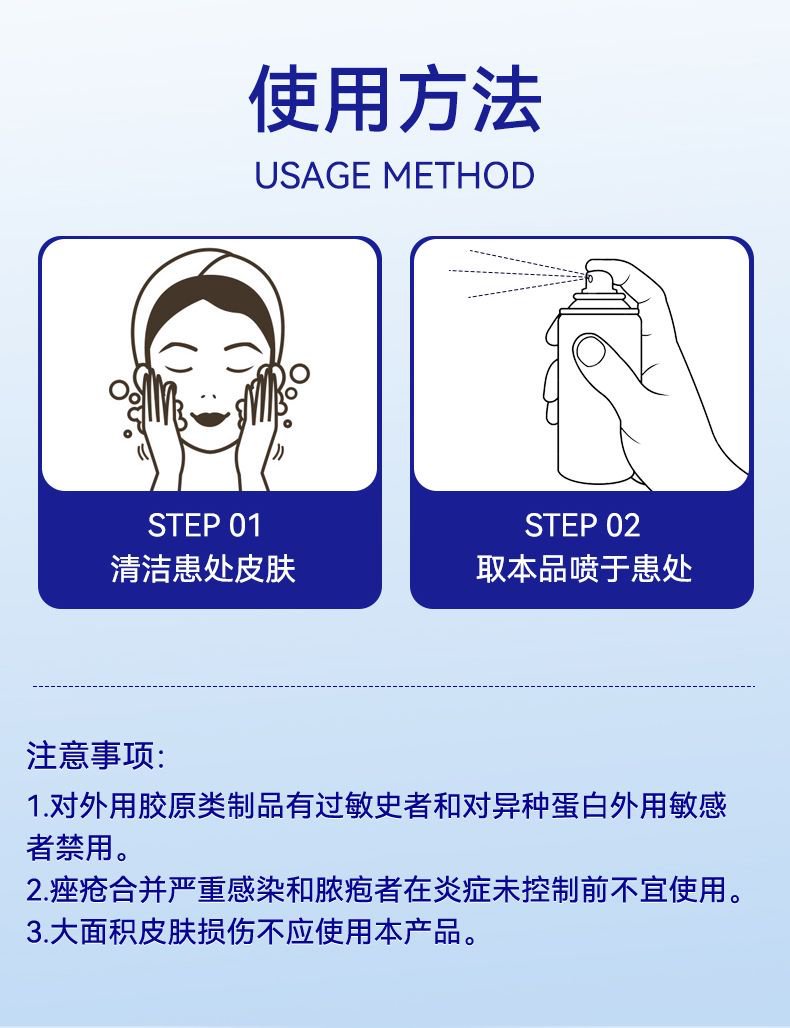 使用方法
USAGE METHOD

STEP 01
清洁患处皮肤

STEP 02
取本品喷于患处

注意事项:
1.对外用胶原类制品有过敏史者和对异种蛋白外用敏感者禁用。
2.痤疮合并严重感染和脓疱者在炎症未控制前不宜使用。
3.大面积皮肤损伤不应使用本产品。