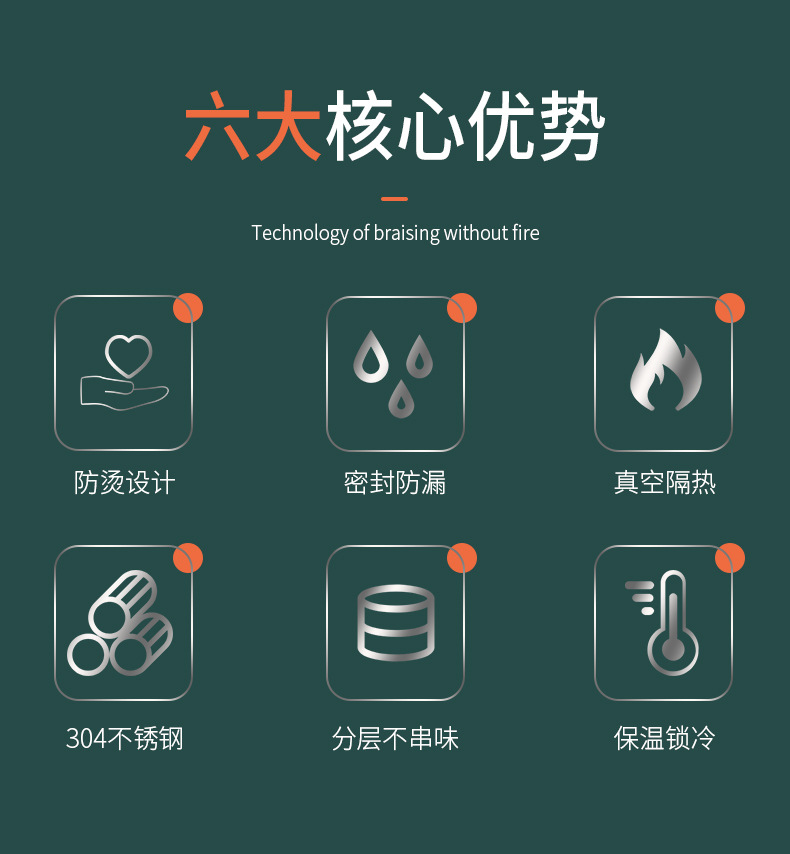 六大核心优势

Technology of braising without fire

防烫设计

密封防漏

真空隔热

304不锈钢

分层不串味

保温锁冷