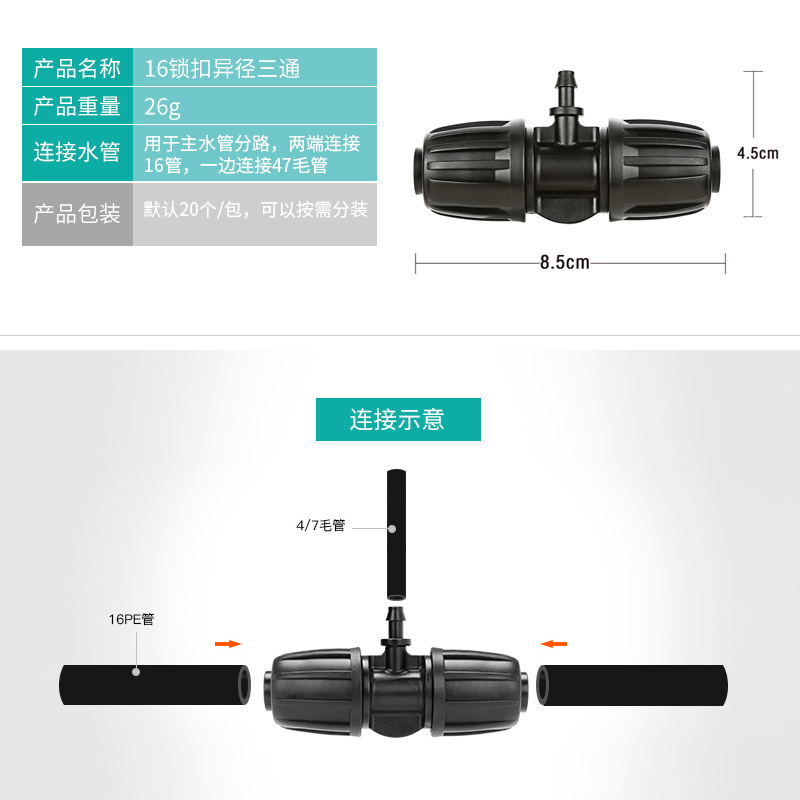 | 产品名称 | 16锁扣异径三通 |
|---|---|
| 产品重量 | 26g |
| 连接水管 | 用于主水管分路，两端连接16管，一边连接47毛管 |
| 产品包装 | 默认20个/包，可以按需分装 |

4.5cm

8.5cm

连接示意

4/7毛管

16PE管