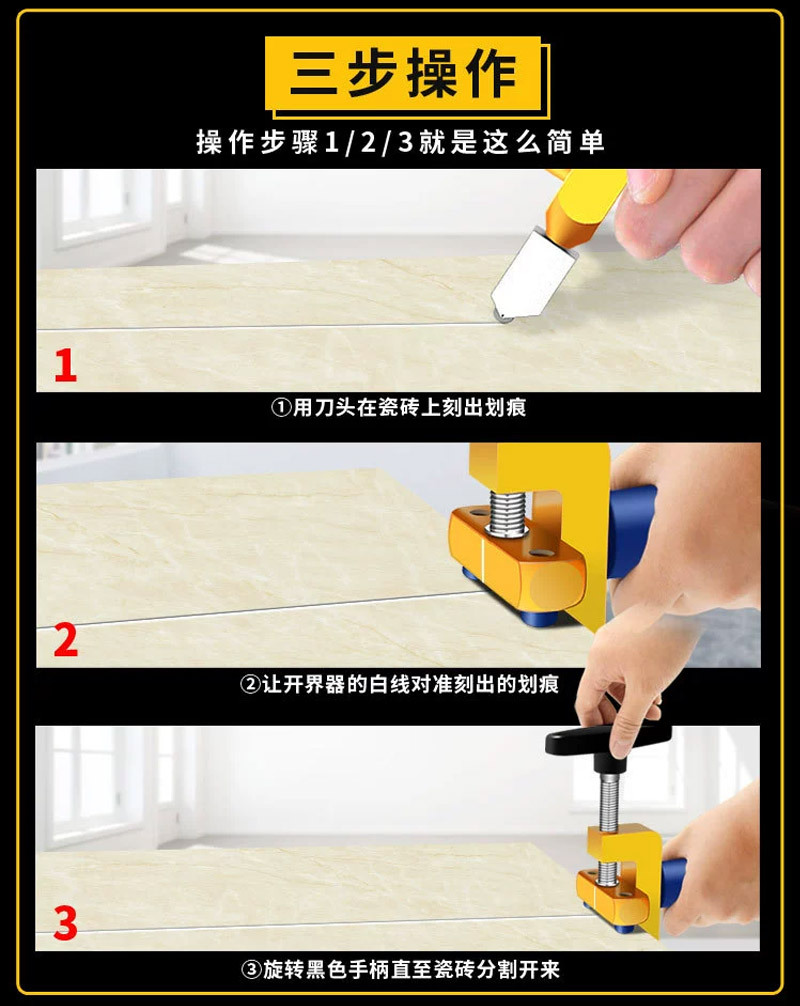 三步操作

操作步骤1/2/3就是这么简单

1

①用刀头在瓷砖上刻出划痕

2

②让开界器的白线对准刻出的划痕

3

③旋转黑色手柄直至瓷砖分割开来