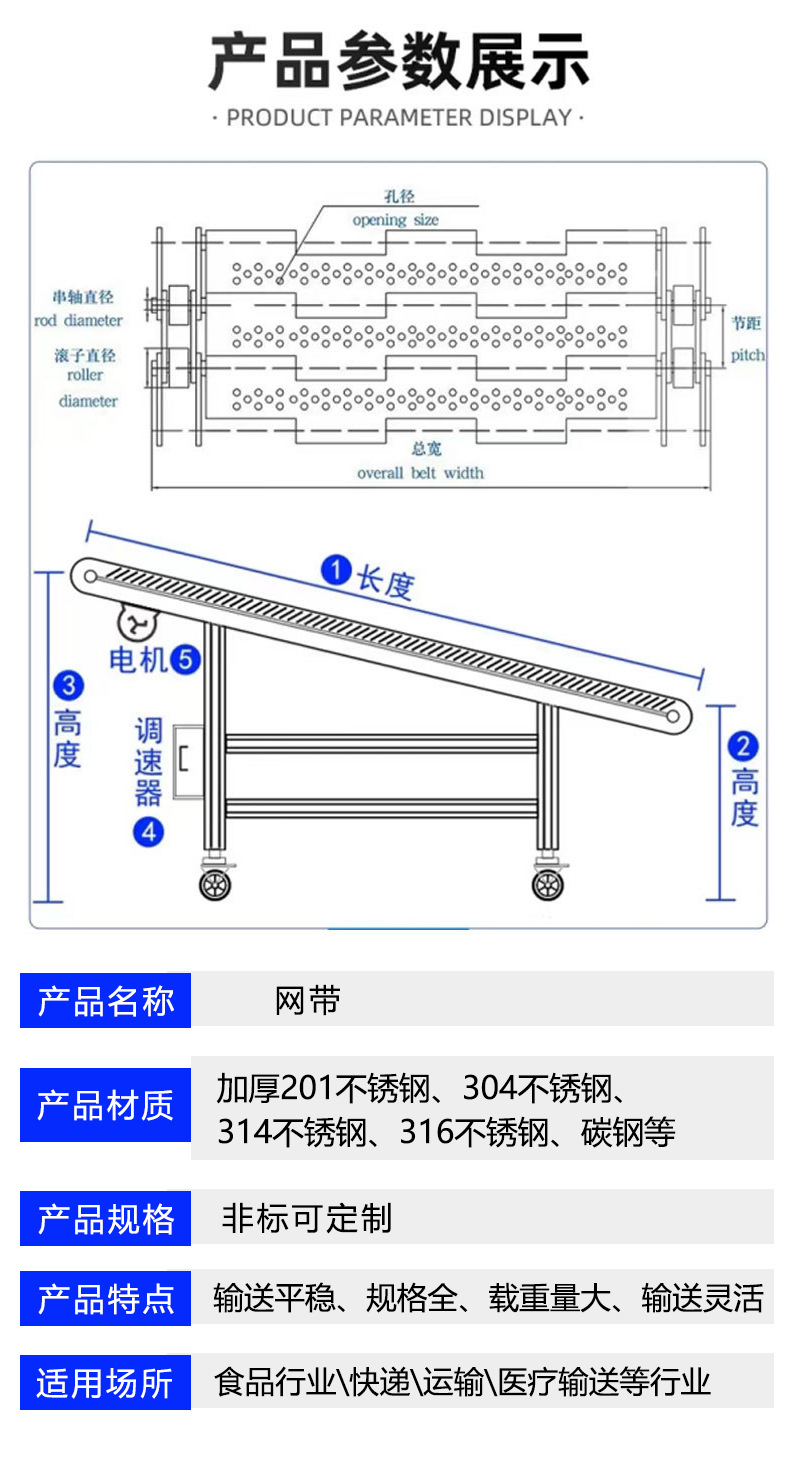 产品参数展示

· PRODUCT PARAMETER DISPLAY ·

孔径
opening size

串轴直径
rod diameter

滚子直径
roller
diameter

节距
pitch

总宽
overall belt width

1 长度

电机 5

3 高度

调速器 4

2 高度

| 产品名称 | 网带 |
|---|---|
| 产品材质 | 加厚201不锈钢、304不锈钢、314不锈钢、316不锈钢、碳钢等 |
| 产品规格 | 非标可定制 |
| 产品特点 | 输送平稳、规格全、载重量大、输送灵活 |
| 适用场所 | 食品行业\快递\运输\医疗输送等行业 |