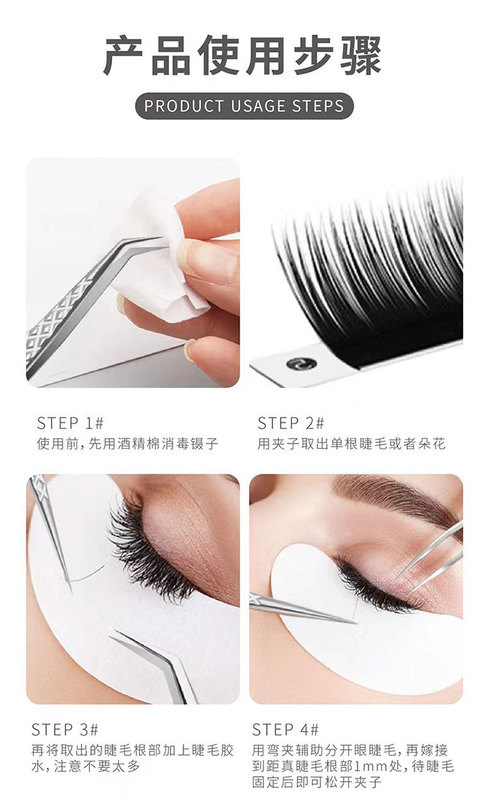 产品使用步骤

PRODUCT USAGE STEPS

STEP 1#
使用前,先用酒精棉消毒镊子

STEP 2#
用夹子取出单根睫毛或者朵花

STEP 3#
再将取出的睫毛根部加上睫毛胶水,注意不要太多

STEP 4#
用弯夹辅助分开眼睫毛,再嫁接到距真睫毛根部1mm处,待睫毛固定后即可松开夹子