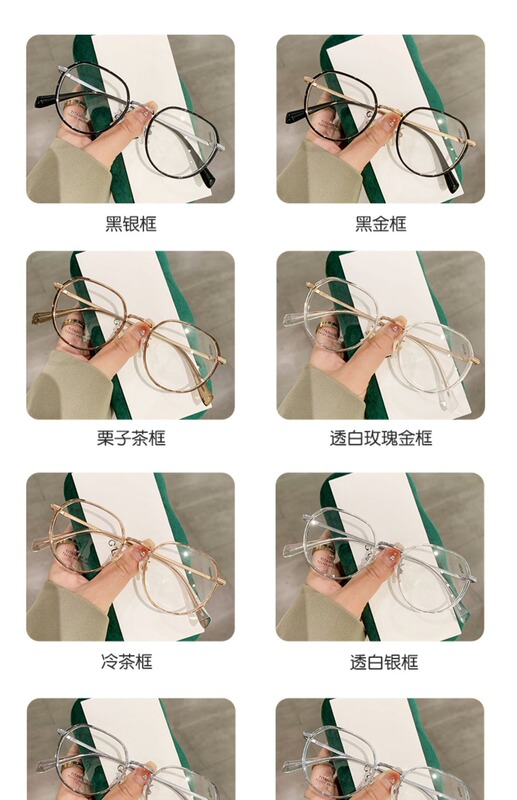 黑银框

黑金框

栗子茶框

透白玫瑰金框

冷茶框

透白银框