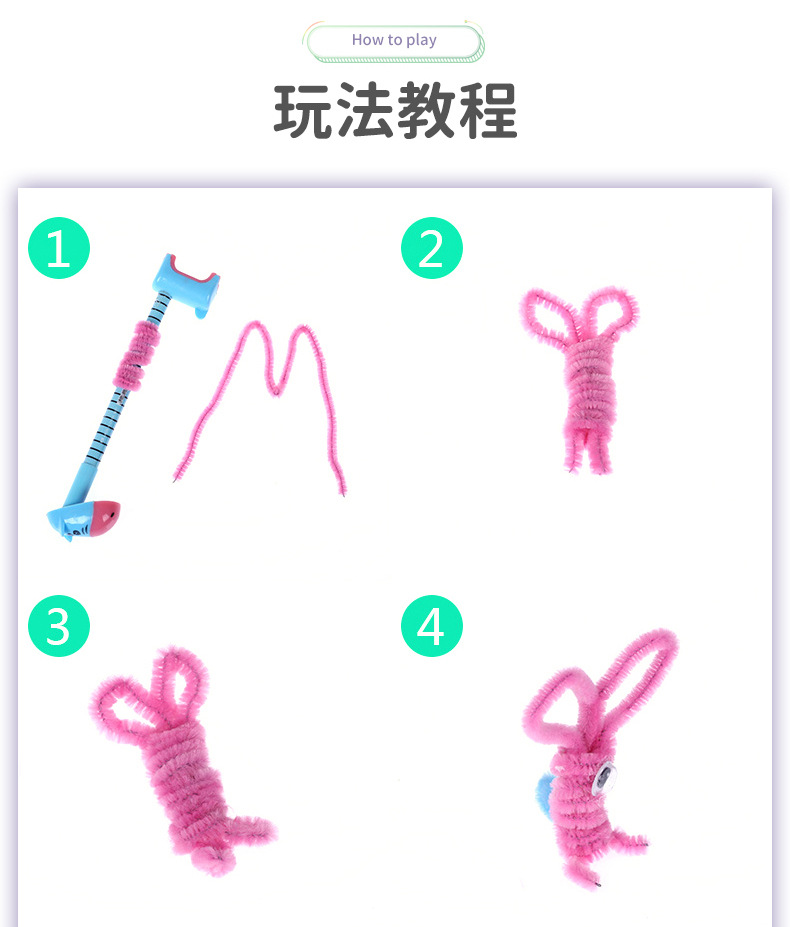 How to play

玩法教程

1

2

3

4