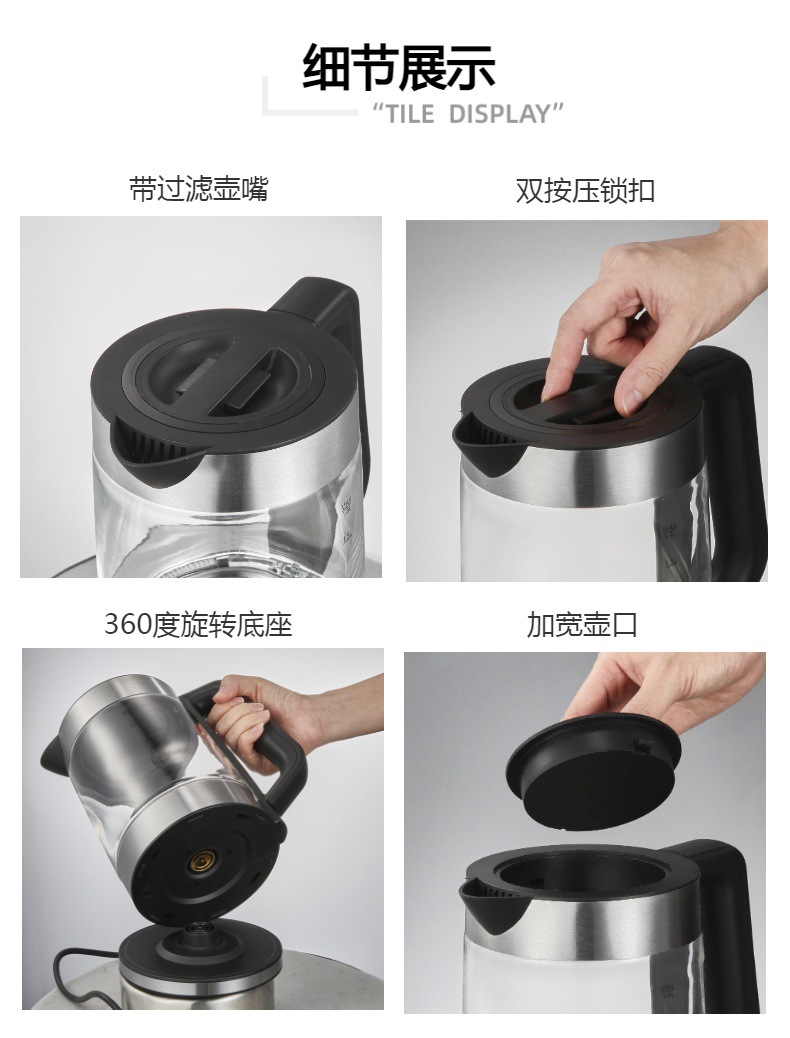 细节展示
"TILE DISPLAY"

带过滤壶嘴

双按压锁扣

360度旋转底座

加宽壶口