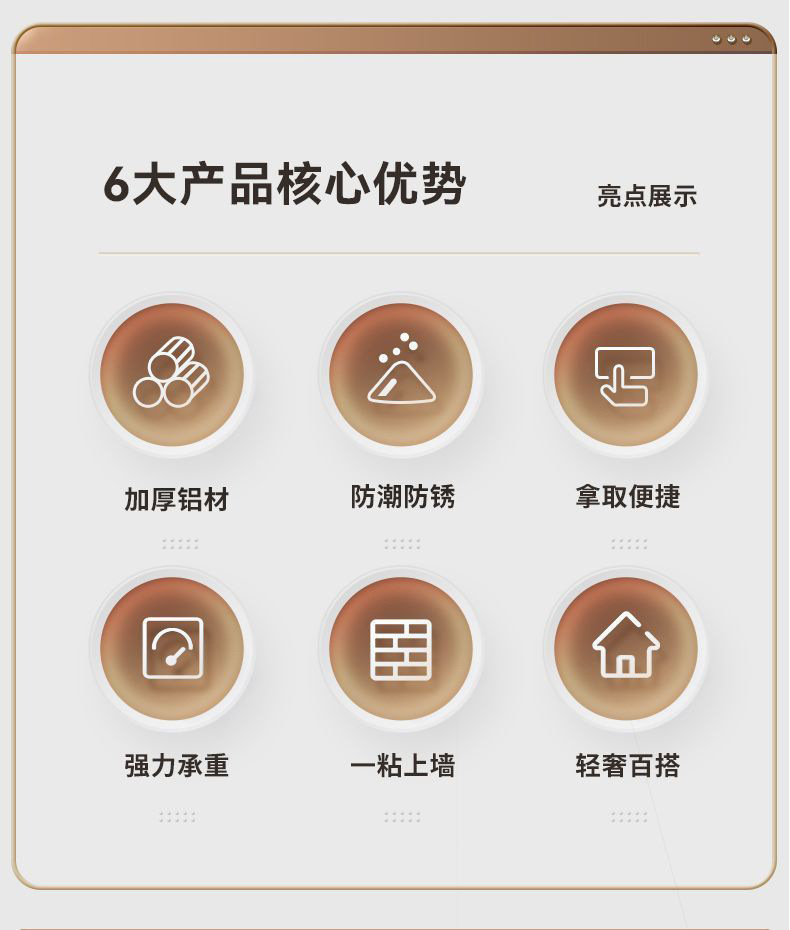 6大产品核心优势

亮点展示

加厚铝材

防潮防锈

拿取便捷

强力承重

一粘上墙

轻奢百搭