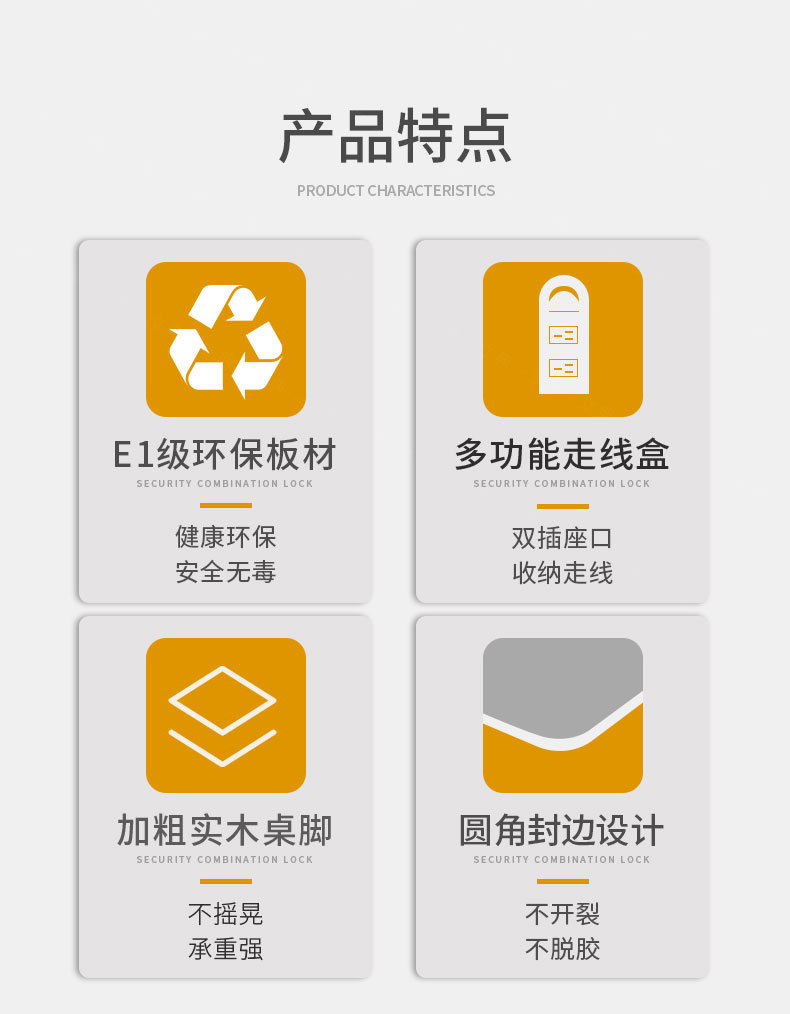 产品特点

PRODUCT CHARACTERISTICS

E1级环保板材

SECURITY COMBINATION LOCK

健康环保
安全无毒

多功能走线盒

SECURITY COMBINATION LOCK

双插座口
收纳走线

加粗实木桌脚

SECURITY COMBINATION LOCK

不摇晃
承重强

圆角封边设计

SECURITY COMBINATION LOCK

不开裂
不脱胶