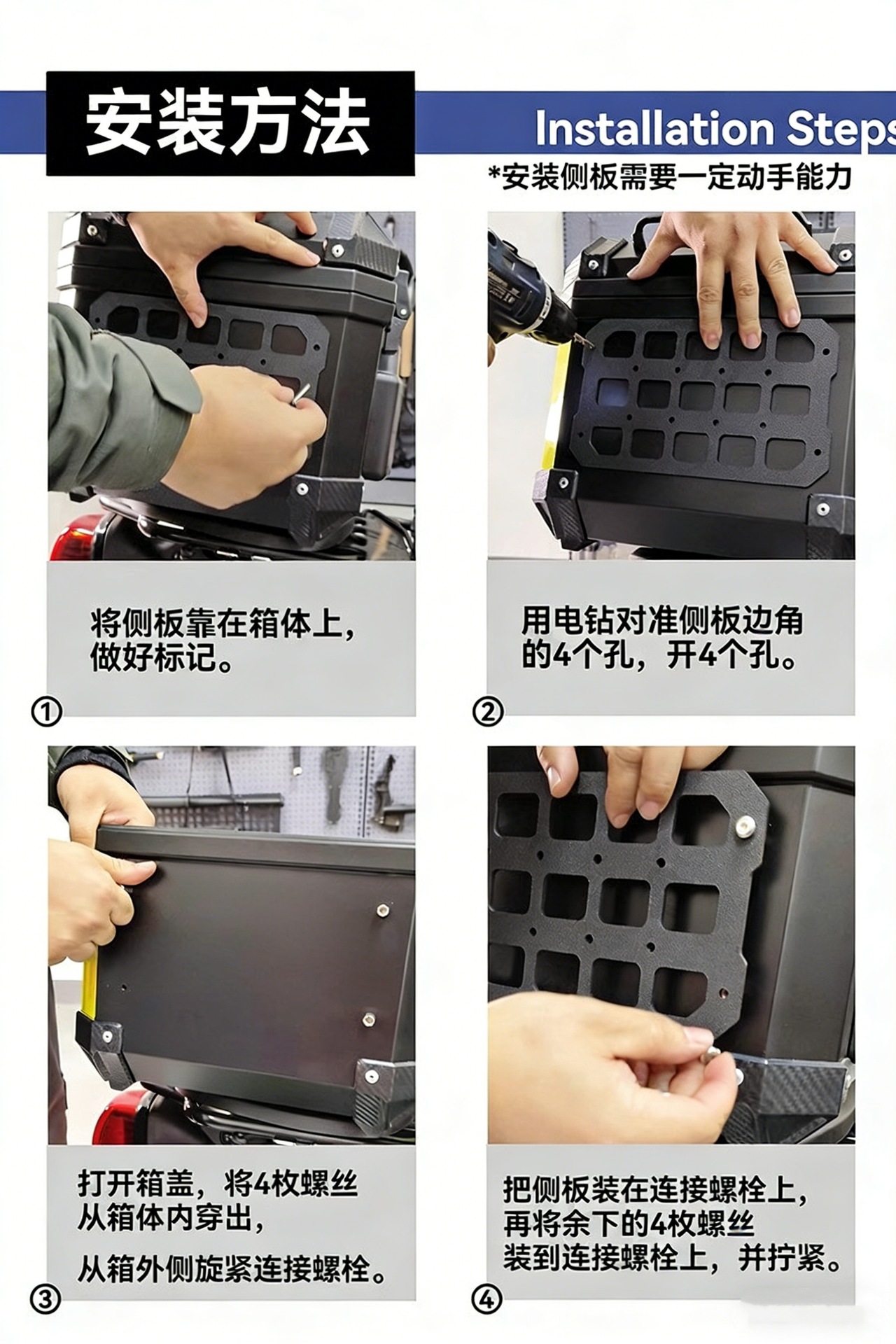 安装方法

Installation Steps

*安装侧板需要一定动手能力

将侧板靠在箱体上，做好标记。

①

用电钻对准侧板边角的4个孔，开4个孔。

②

打开箱盖，将4枚螺丝从箱体内穿出，

从箱外侧旋紧连接螺栓。

③

把侧板装在连接螺栓上，再将余下的4枚螺丝装到连接螺栓上，并拧紧。

④