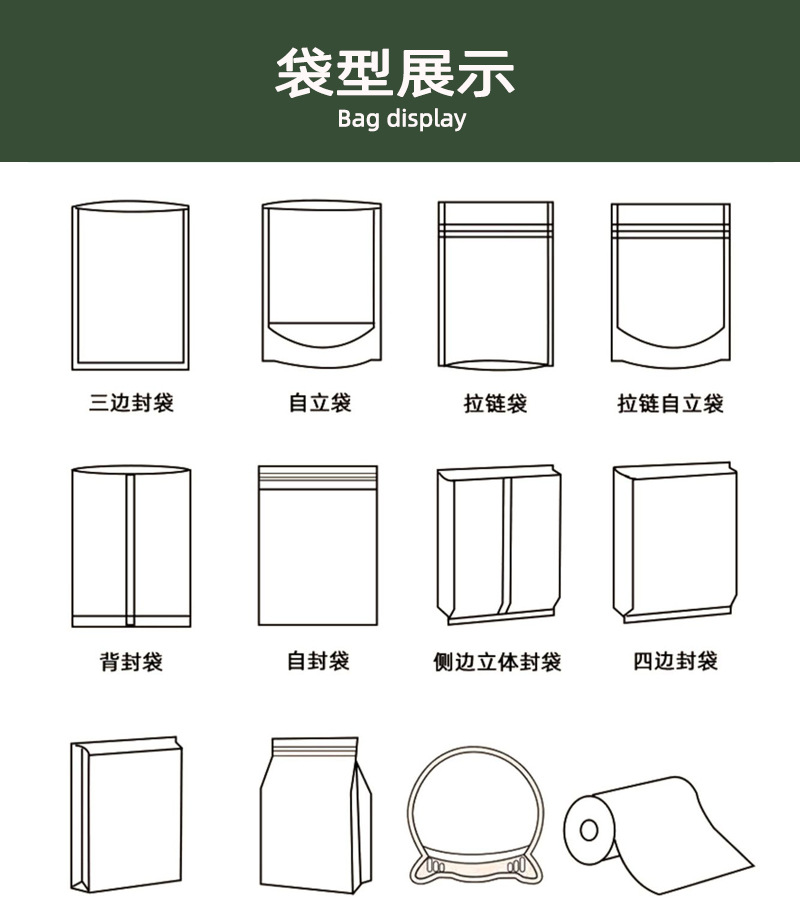 袋型展示
Bag display

三边封袋
自立袋
拉链袋
拉链自立袋

背封袋
自封袋
侧边立体封袋
四边封袋