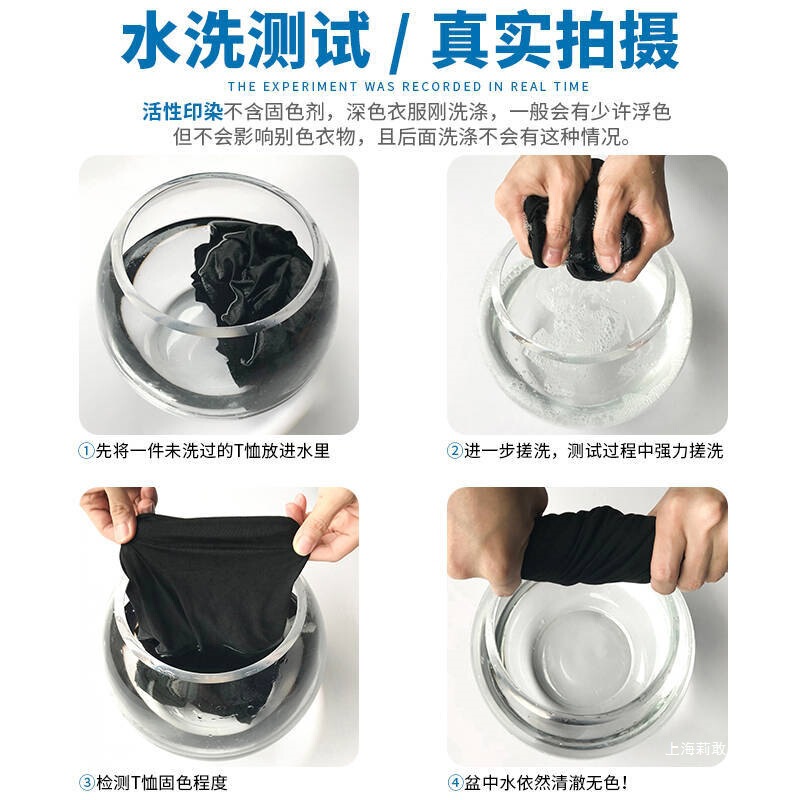 水洗测试 / 真实拍摄

THE EXPERIMENT WAS RECORDED IN REAL TIME

活性印染不含固色剂，深色衣服刚洗涤，一般会有少许浮色
但不会影响别色衣物，且后面洗涤不会有这种情况。

①先将一件未洗过的T恤放进水里

②进一步搓洗，测试过程中强力搓洗

③检测T恤固色程度

上海莉敢

④盆中水依然清澈无色！