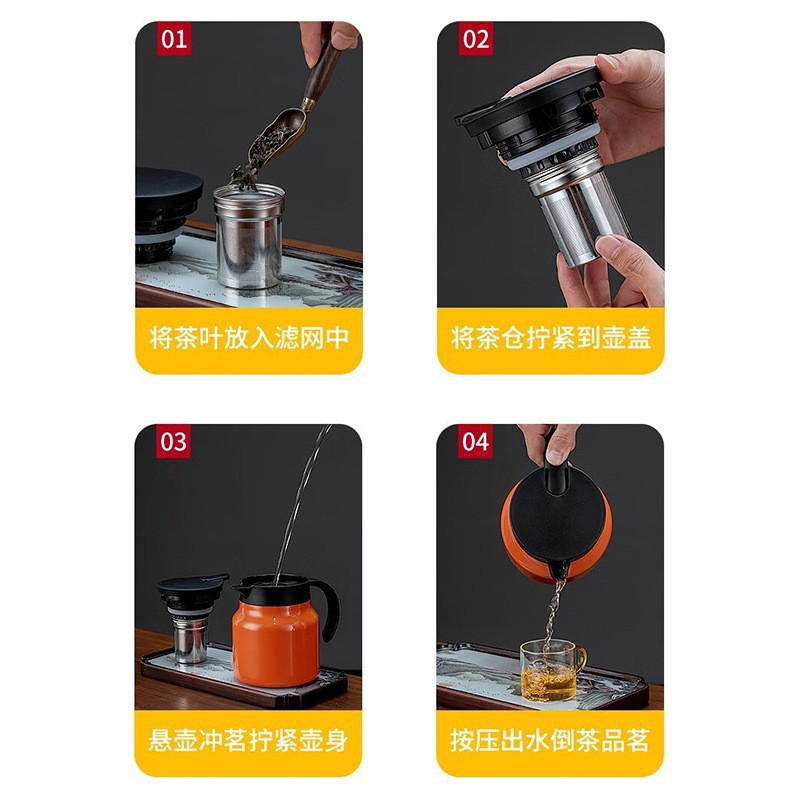 01
将茶叶放入滤网中

02
将茶仓拧紧到壶盖

03
悬壶冲茗拧紧壶身

04
按压出水倒茶品茗