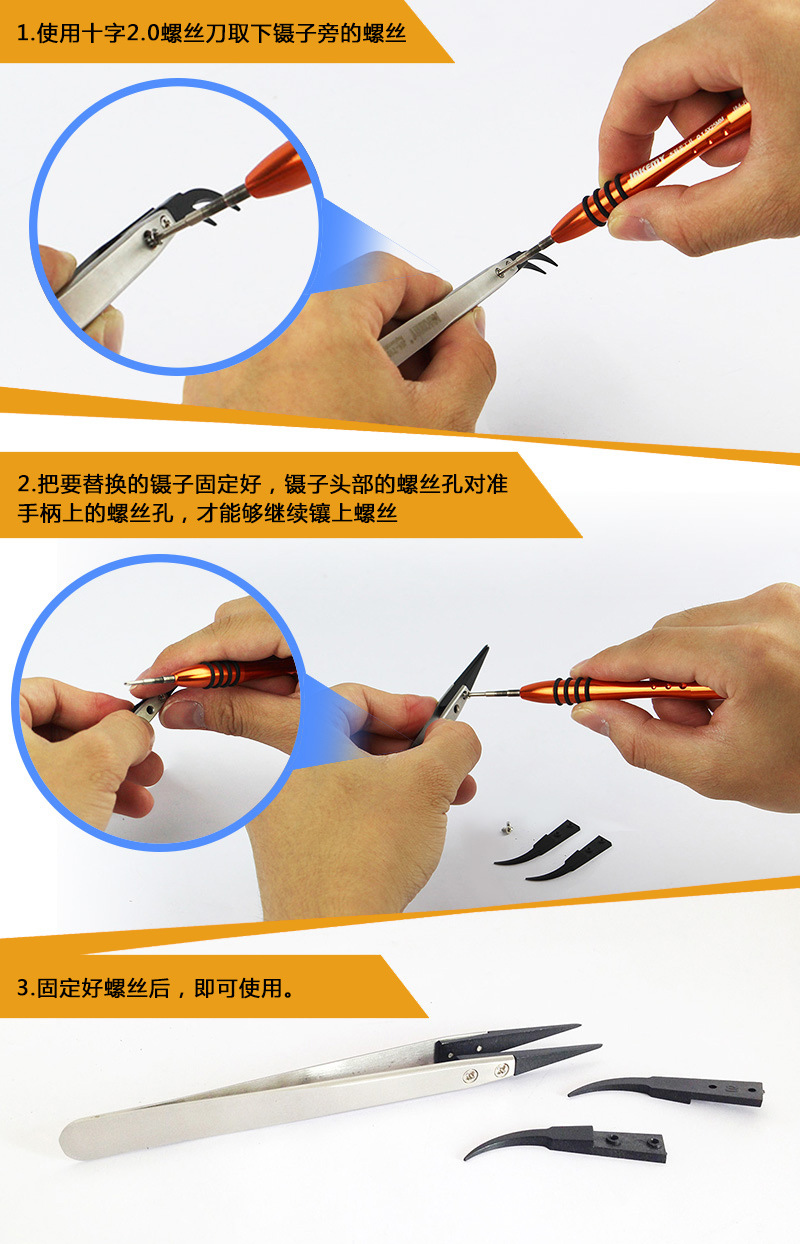 1.使用十字2.0螺丝刀取下镊子旁的螺丝

2.把要替换的镊子固定好，镊子头部的螺丝孔对准手柄上的螺丝孔，才能够继续镶上螺丝

3.固定好螺丝后，即可使用。