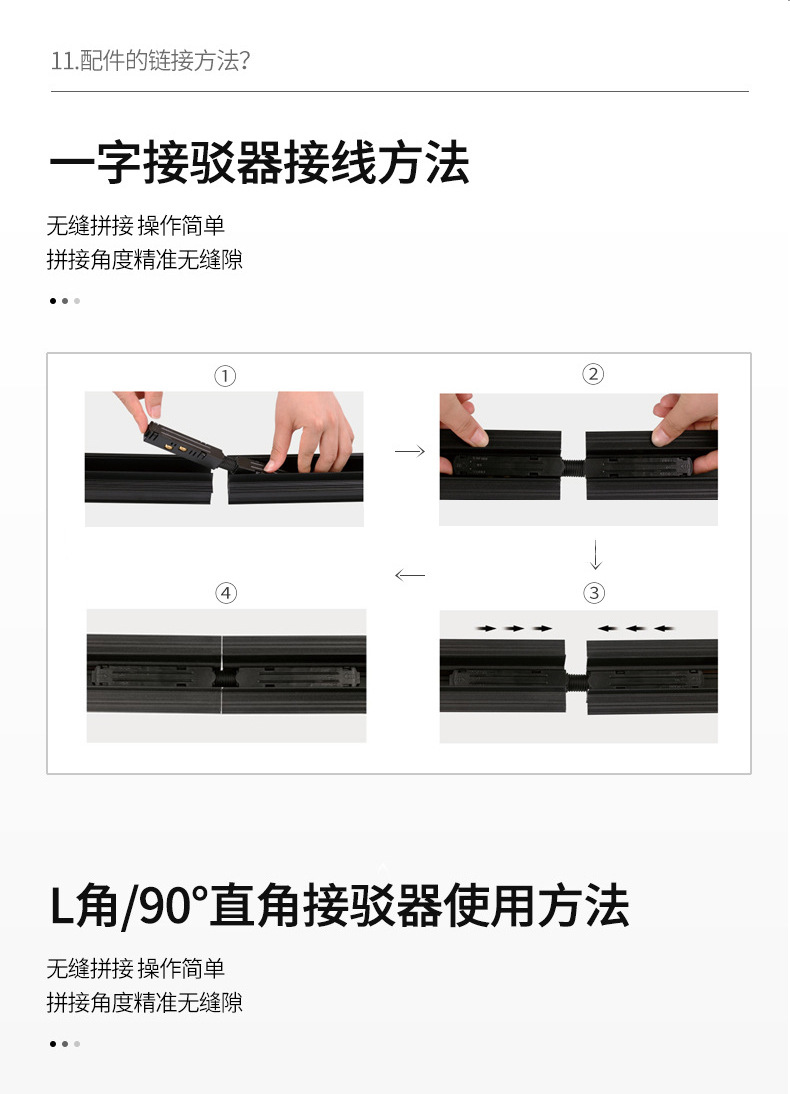 11.配件的链接方法?

一字接驳器接线方法

无缝拼接 操作简单
拼接角度精准无缝隙

①

②

④

③

L角/90°直角接驳器使用方法

无缝拼接 操作简单
拼接角度精准无缝隙