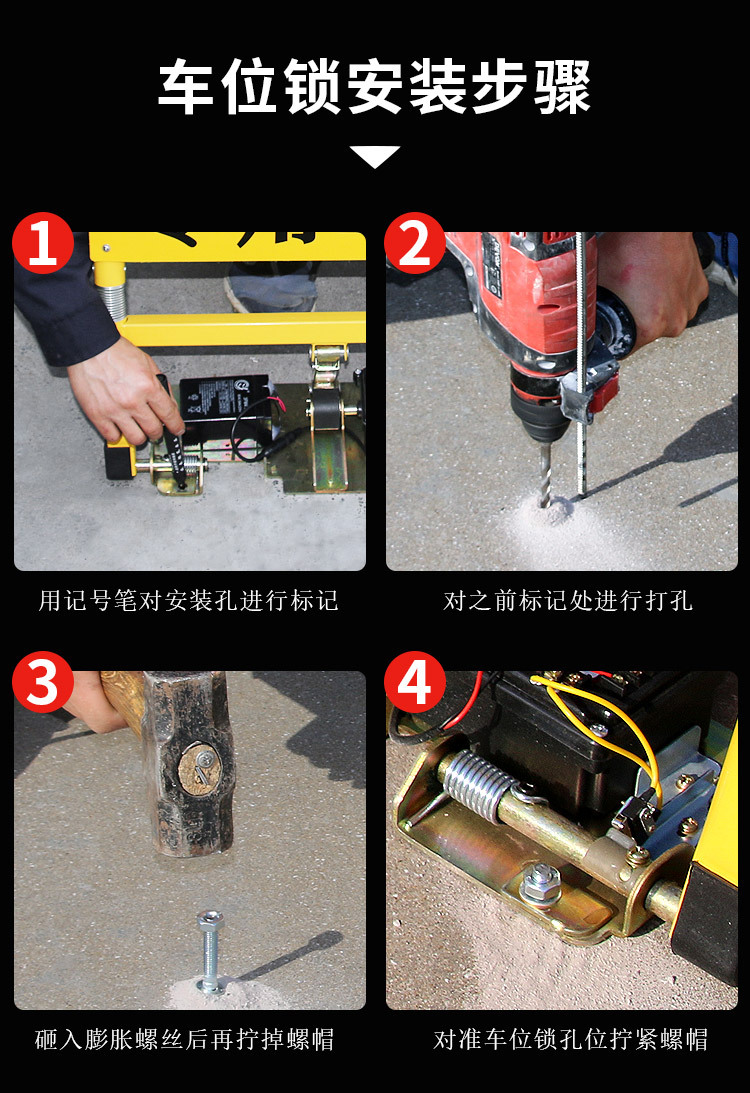 车位锁安装步骤

1

用记号笔对安装孔进行标记

2

对之前标记处进行打孔

3

砸入膨胀螺丝后再拧掉螺帽

4

对准车位锁孔位拧紧螺帽