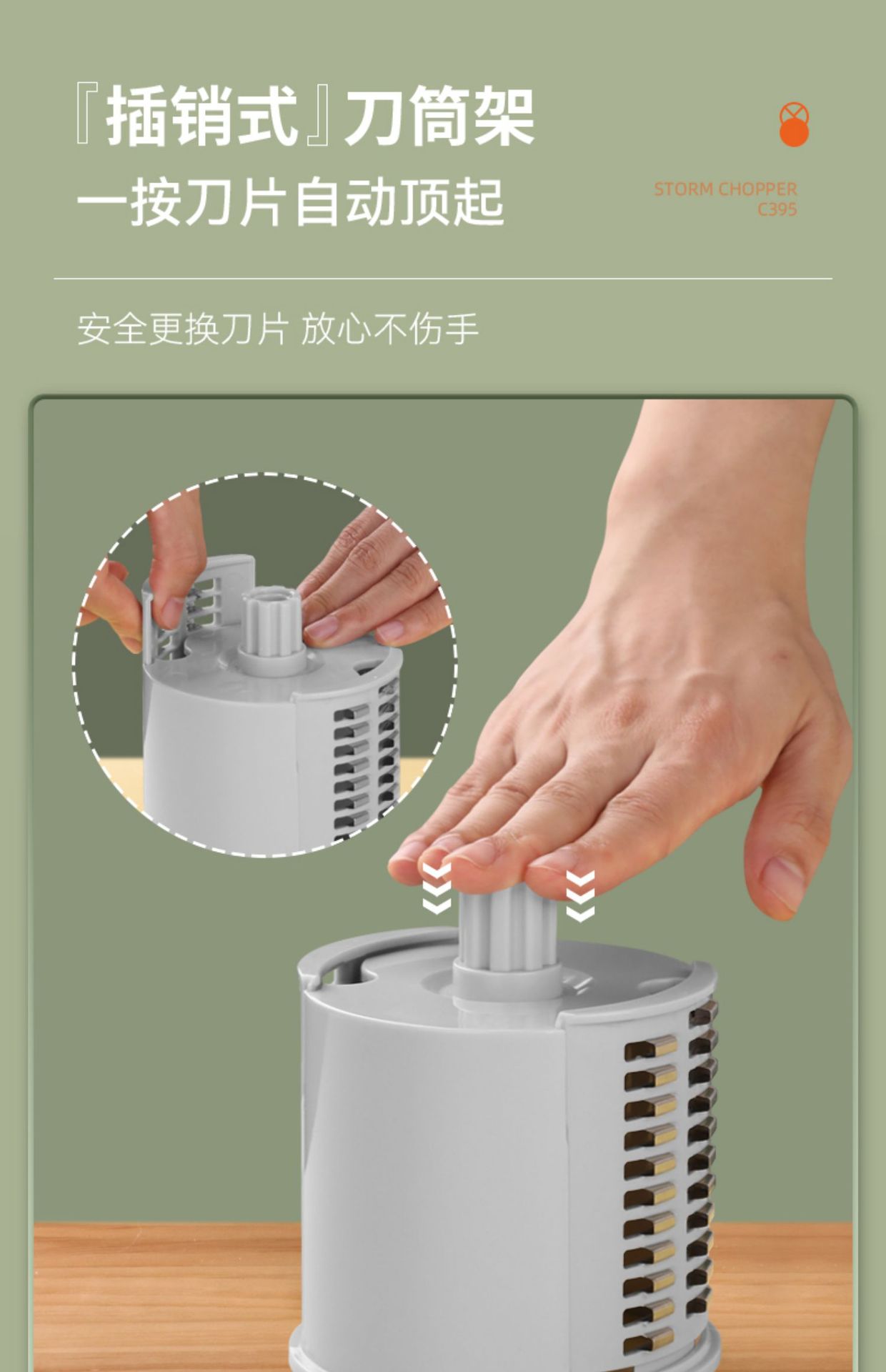 『插销式』刀筒架
一按刀片自动顶起

STORM CHOPPER
C395

安全更换刀片 放心不伤手