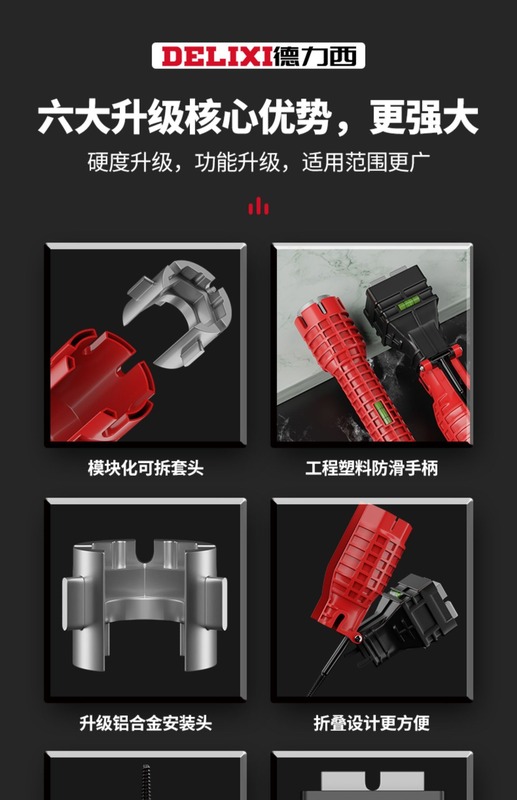 DELIXI德力西

六大升级核心优势，更强大

硬度升级，功能升级，适用范围更广

模块化可拆套头

工程塑料防滑手柄

升级铝合金安装头

折叠设计更方便