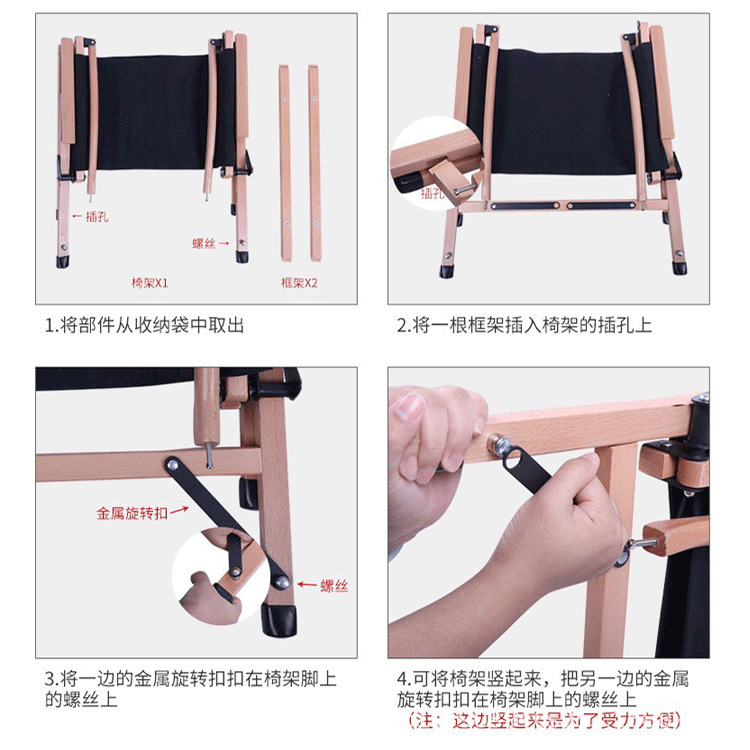 ← 插孔

螺丝 →

椅架X1

框架X2

1.将部件从收纳袋中取出

插孔

2.将一根框架插入椅架的插孔上

金属旋转扣 →

← 螺丝

3.将一边的金属旋转扣扣在椅架脚上的螺丝上

4.可将椅架竖起来，把另一边的金属旋转扣扣在椅架脚上的螺丝上
（注：这边竖起来是为了受力方便）