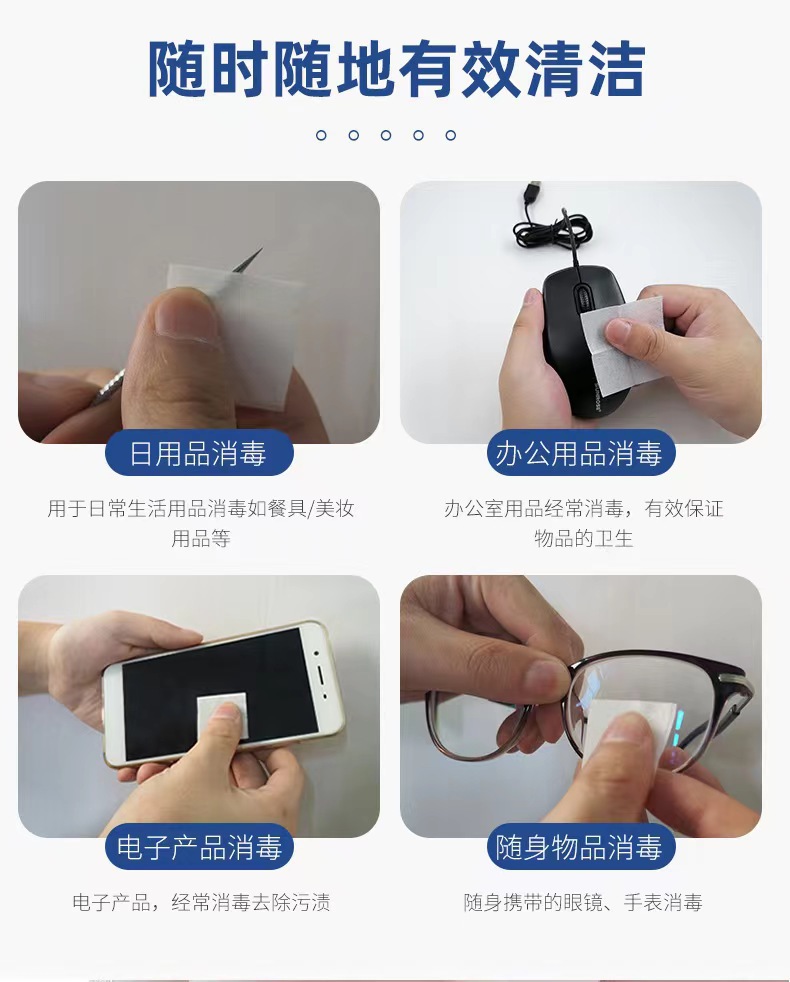 随时随地有效清洁

日用品消毒

用于日常生活用品消毒如餐具/美妆用品等

办公用品消毒

办公室用品经常消毒，有效保证物品的卫生

电子产品消毒

电子产品，经常消毒去除污渍

随身物品消毒

随身携带的眼镜、手表消毒