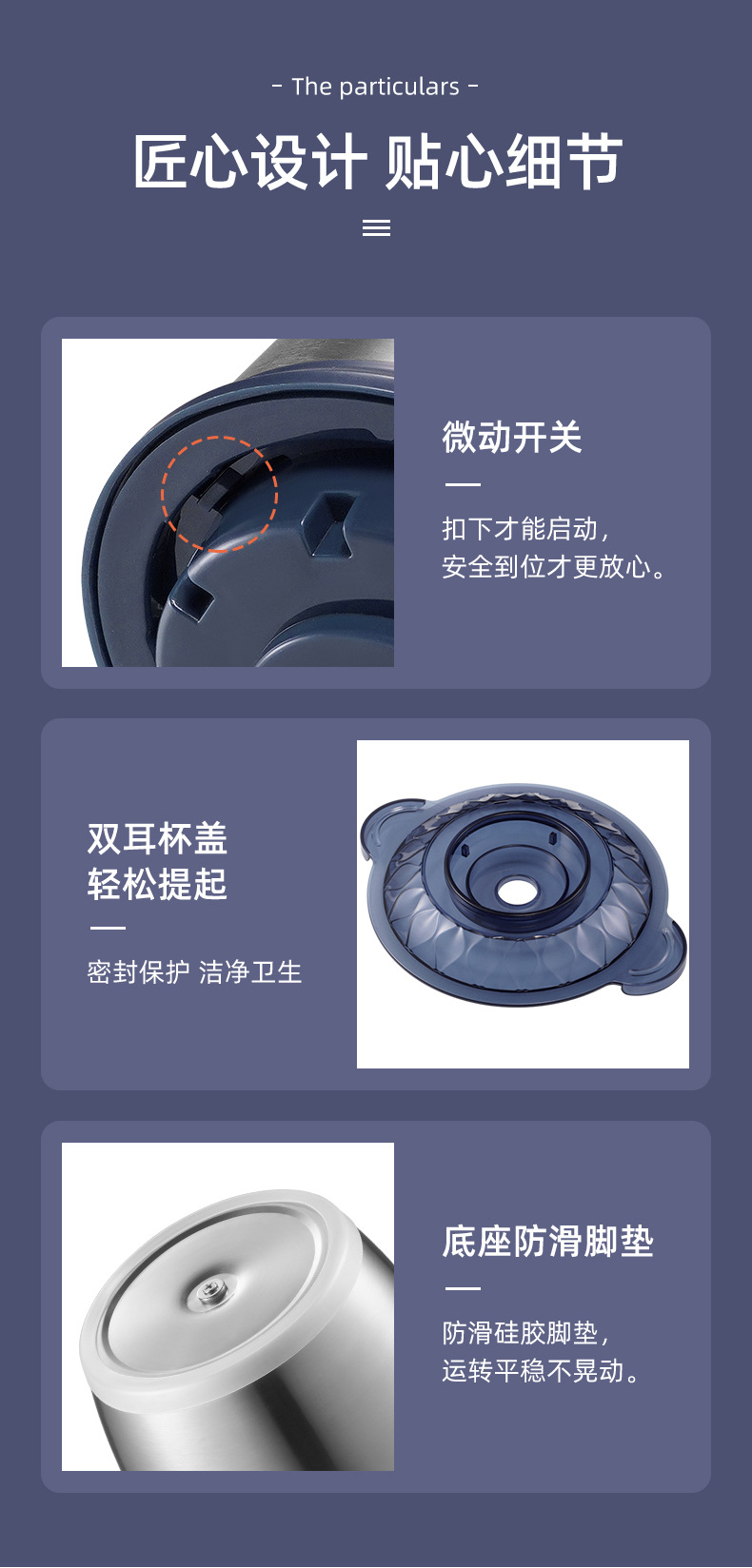 - The particulars -

匠心设计 贴心细节

微动开关

扣下才能启动，
安全到位才更放心。

双耳杯盖
轻松提起

密封保护 洁净卫生

底座防滑脚垫

防滑硅胶脚垫，
运转平稳不晃动。