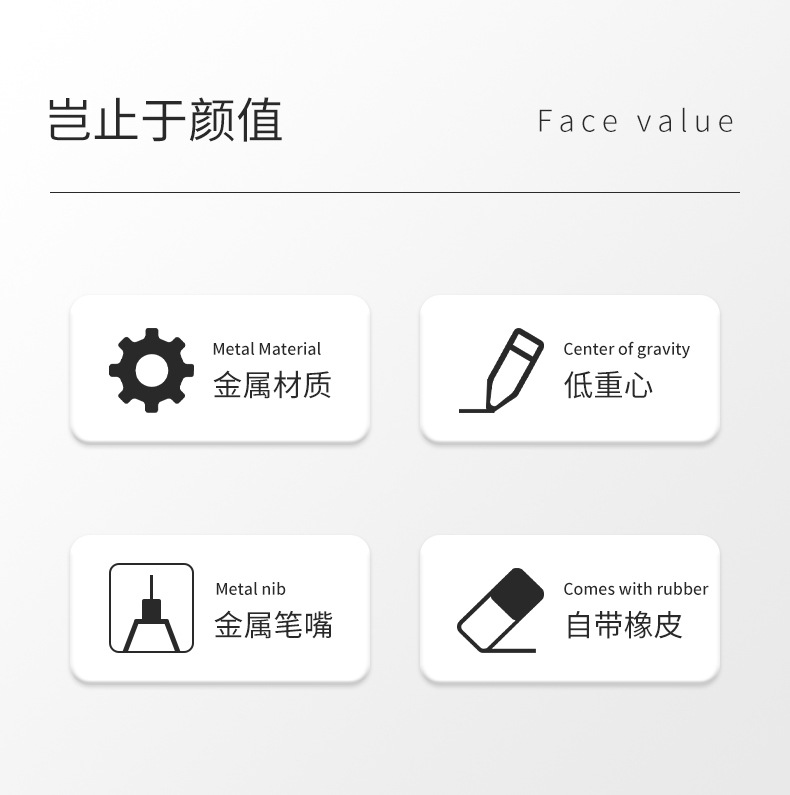 岂止于颜值

Face value

Metal Material
金属材质

Center of gravity
低重心

Metal nib
金属笔嘴

Comes with rubber
自带橡皮