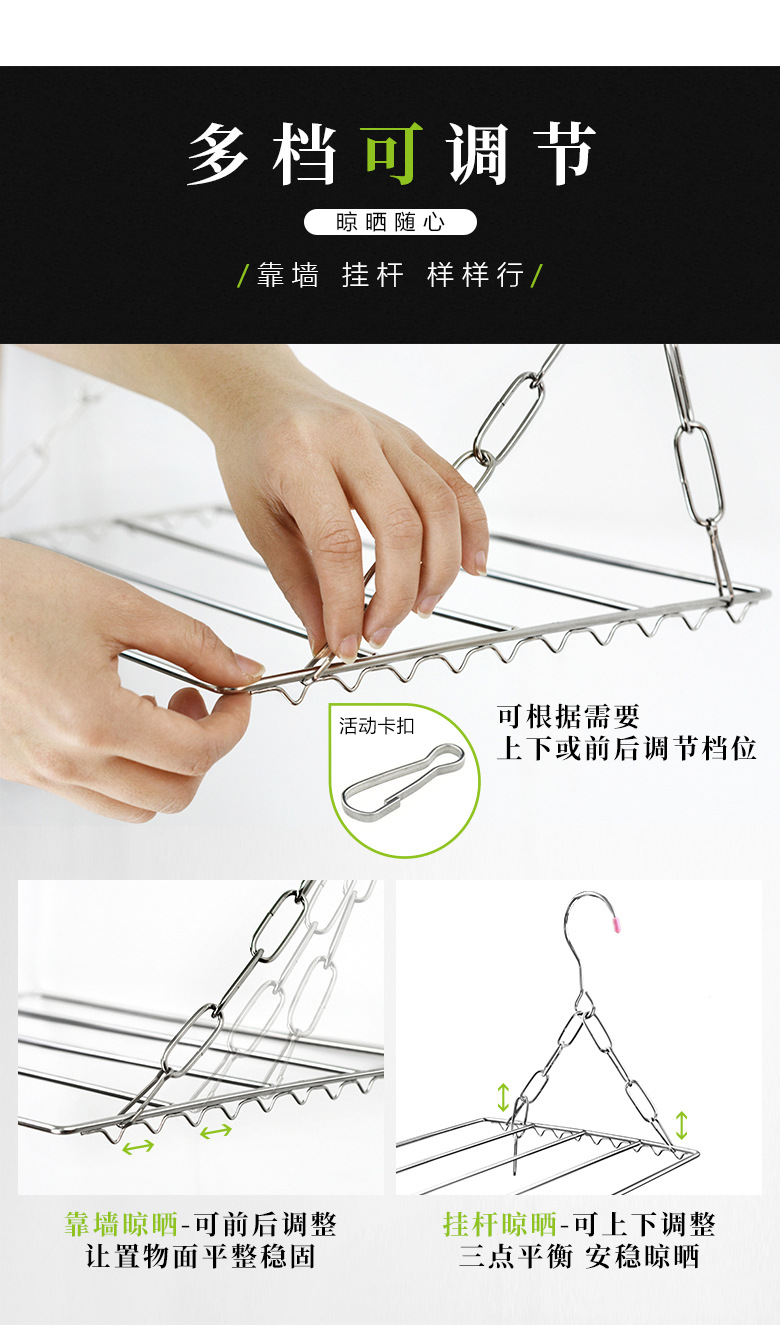 多档可调节

晾晒随心

/靠墙 挂杆 样样行/

活动卡扣

可根据需要
上下或前后调节档位

靠墙晾晒-可前后调整
让置物面平整稳固

挂杆晾晒-可上下调整
三点平衡 安稳晾晒