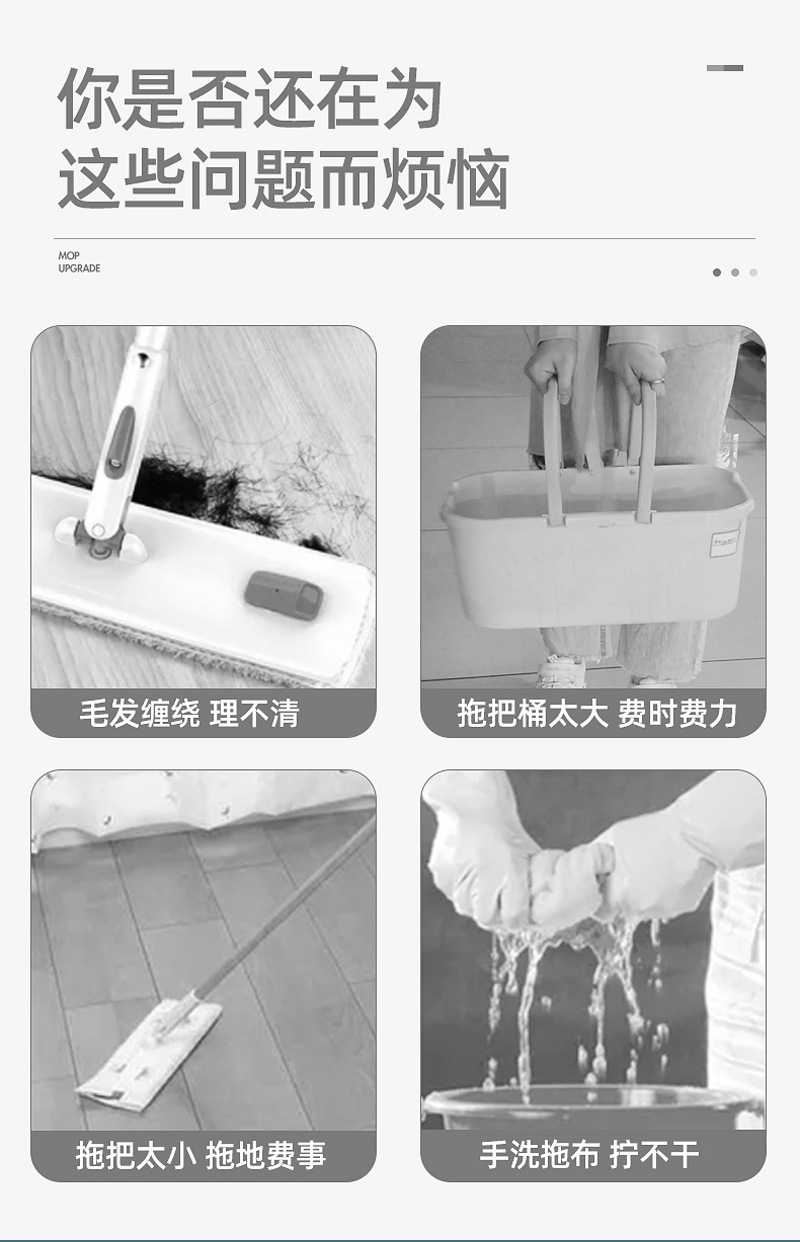 你是否还在为
这些问题而烦恼

MOP
UPGRADE

毛发缠绕 理不清

拖把桶太大 费时费力

拖把太小 拖地费事

手洗拖布 拧不干