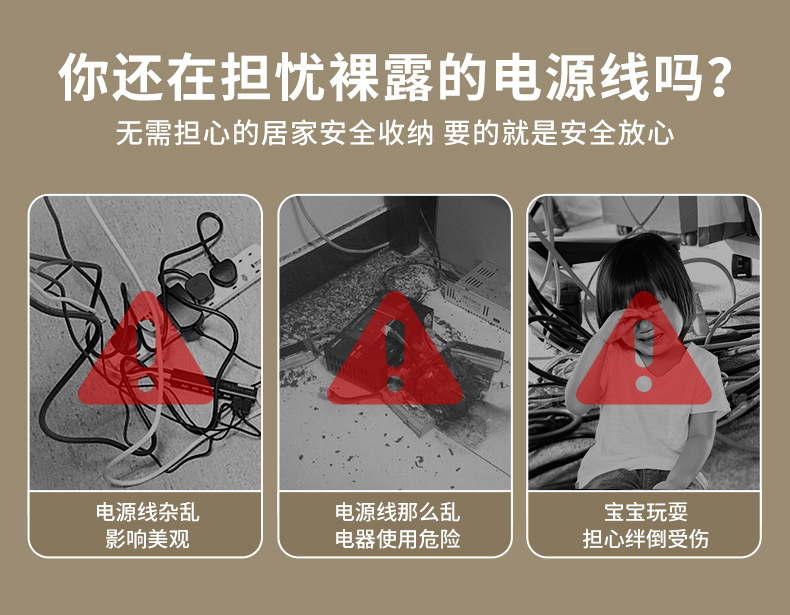 你还在担忧裸露的电源线吗?

无需担心的居家安全收纳 要的就是安全放心

电源线杂乱
影响美观

电源线那么乱
电器使用危险

宝宝玩耍
担心绊倒受伤