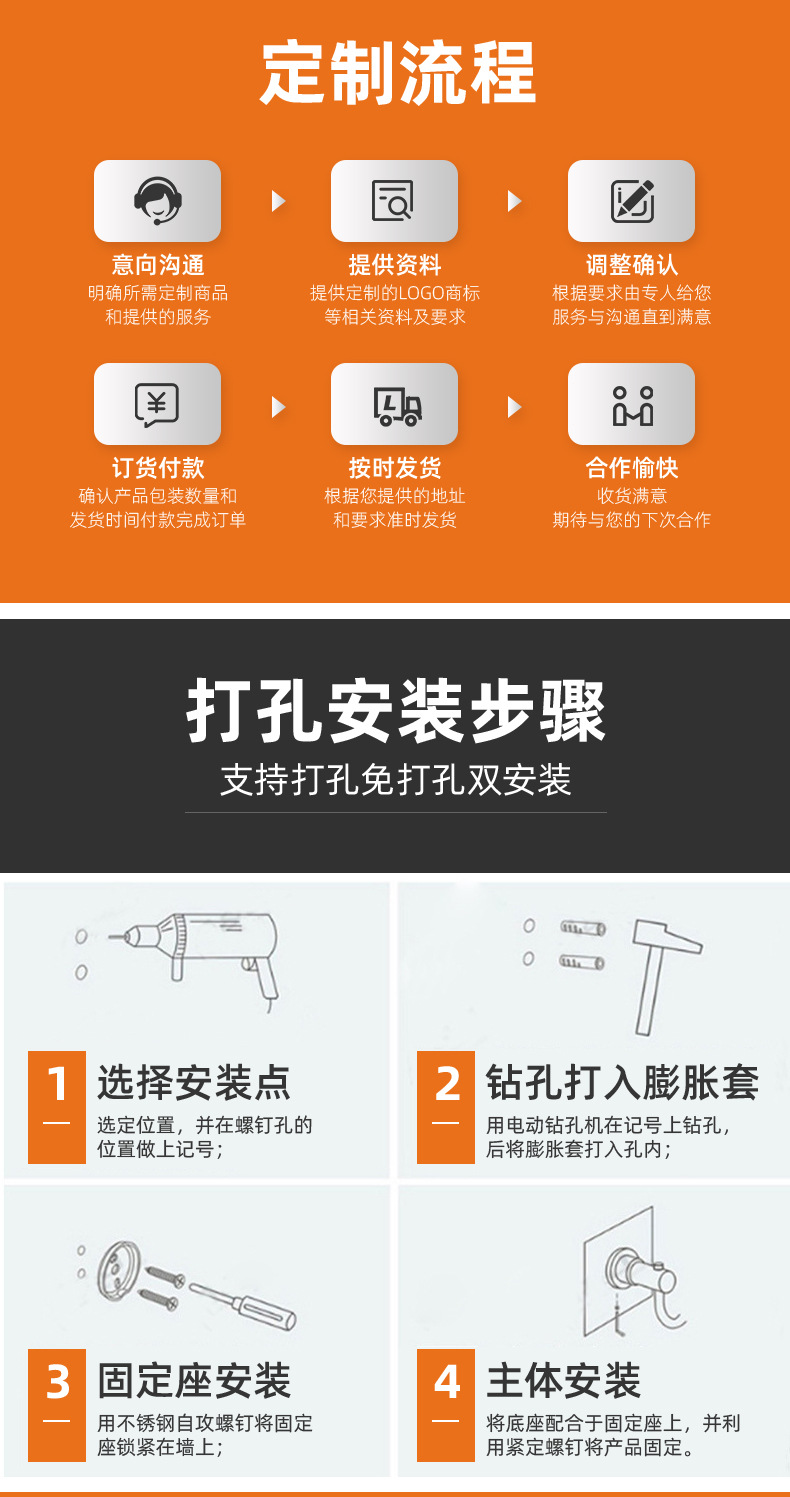 定制流程

意向沟通
明确所需定制商品和提供的服务

提供资料
提供定制的LOGO商标等相关资料及要求

调整确认
根据要求由专人给您服务与沟通直到满意

订货付款
确认产品包装数量和发货时间付款完成订单

按时发货
根据您提供的地址和要求准时发货

合作愉快
收货满意
期待与您的下次合作

打孔安装步骤
支持打孔免打孔双安装

1
选择安装点
选定位置，并在螺钉孔的位置做上记号；

2
钻孔打入膨胀套
用电动钻孔机在记号上钻孔，后将膨胀套打入孔内；

3
固定座安装
用不锈钢自攻螺钉将固定座锁紧在墙上；

4
主体安装
将底座配合于固定座上，并利用紧定螺钉将产品固定。