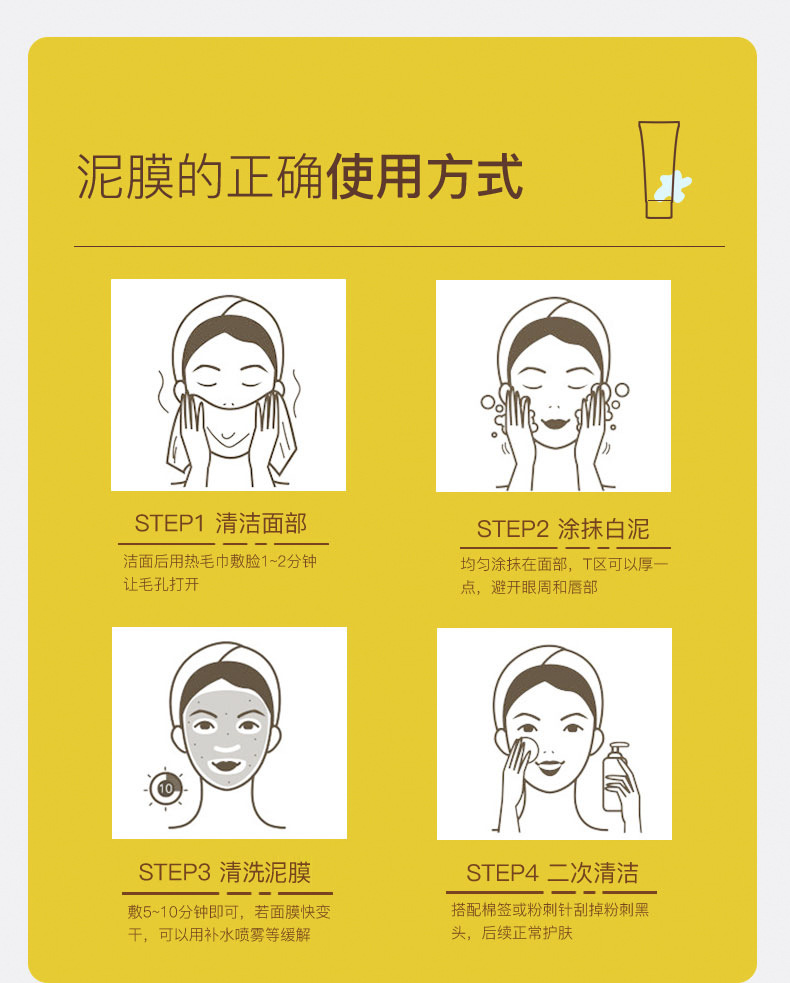 泥膜的正确使用方式

STEP1 清洁面部
洁面后用热毛巾敷脸1~2分钟让毛孔打开

STEP2 涂抹白泥
均匀涂抹在面部，T区可以厚一点，避开眼周和唇部

10

STEP3 清洗泥膜
敷5~10分钟即可，若面膜快变干，可以用补水喷雾等缓解

STEP4 二次清洁
搭配棉签或粉刺针刮掉粉刺黑头，后续正常护肤