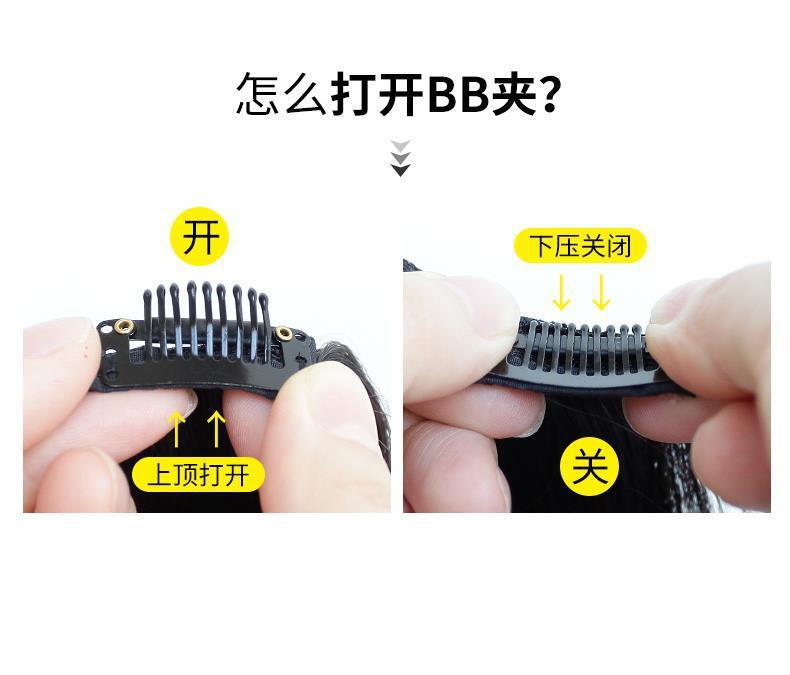 怎么打开BB夹?

开

上顶打开

下压关闭

关