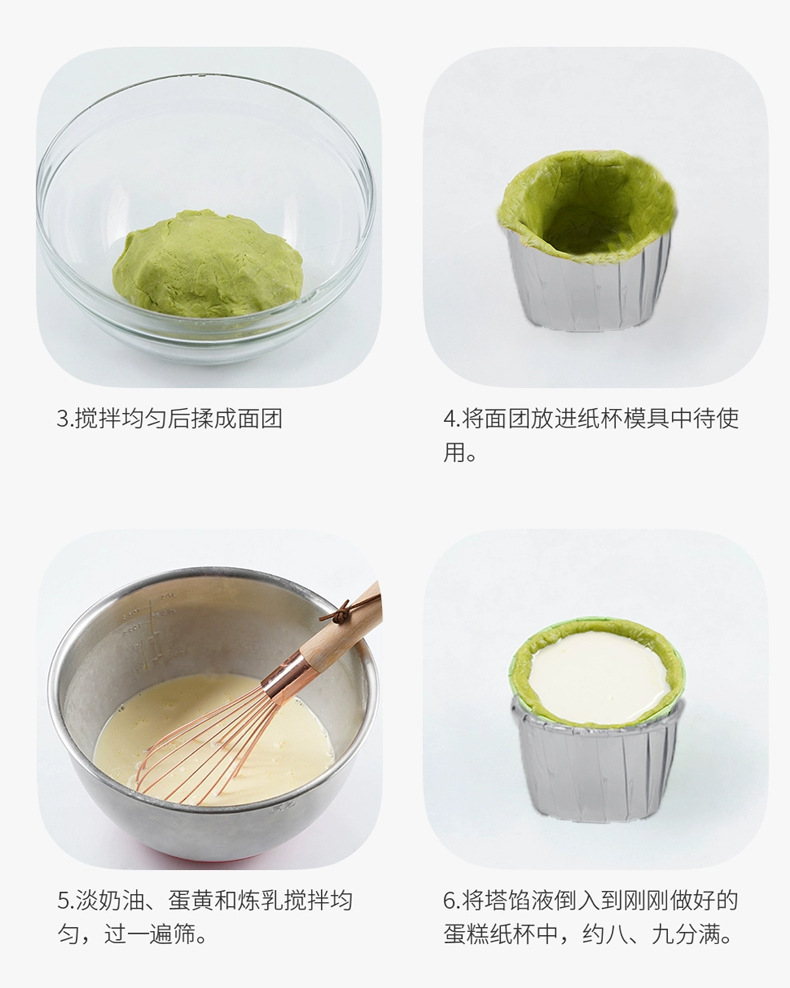 3.搅拌均匀后揉成面团

4.将面团放进纸杯模具中待使用。

5.淡奶油、蛋黄和炼乳搅拌均匀，过一遍筛。

6.将塔馅液倒入到刚刚做好的蛋糕纸杯中，约八、九分满。