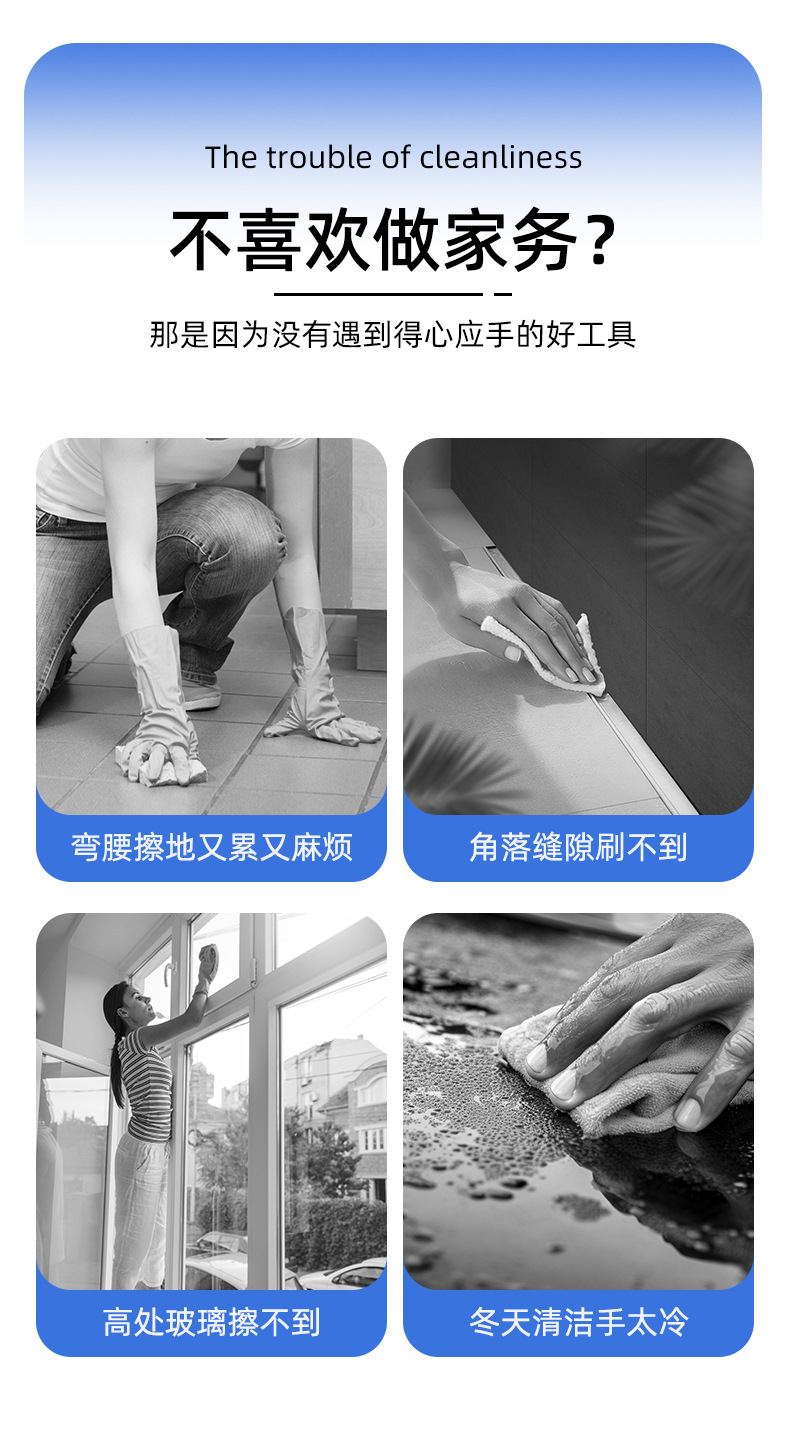 The trouble of cleanliness

不喜欢做家务？

那是因为没有遇到得心应手的好工具

弯腰擦地又累又麻烦

角落缝隙刷不到

高处玻璃擦不到

冬天清洁手太冷