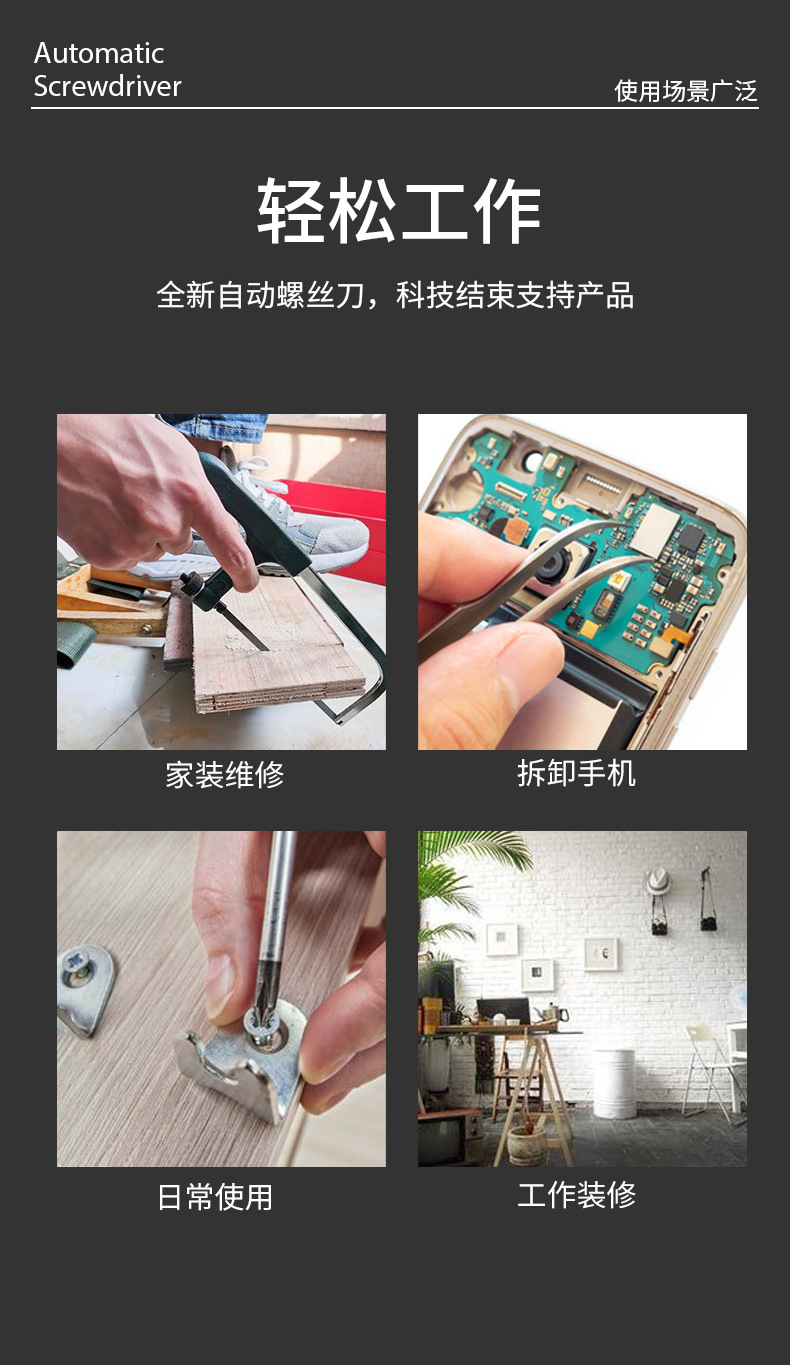 Automatic Screwdriver

使用场景广泛

轻松工作

全新自动螺丝刀，科技结束支持产品

家装维修

拆卸手机

日常使用

工作装修