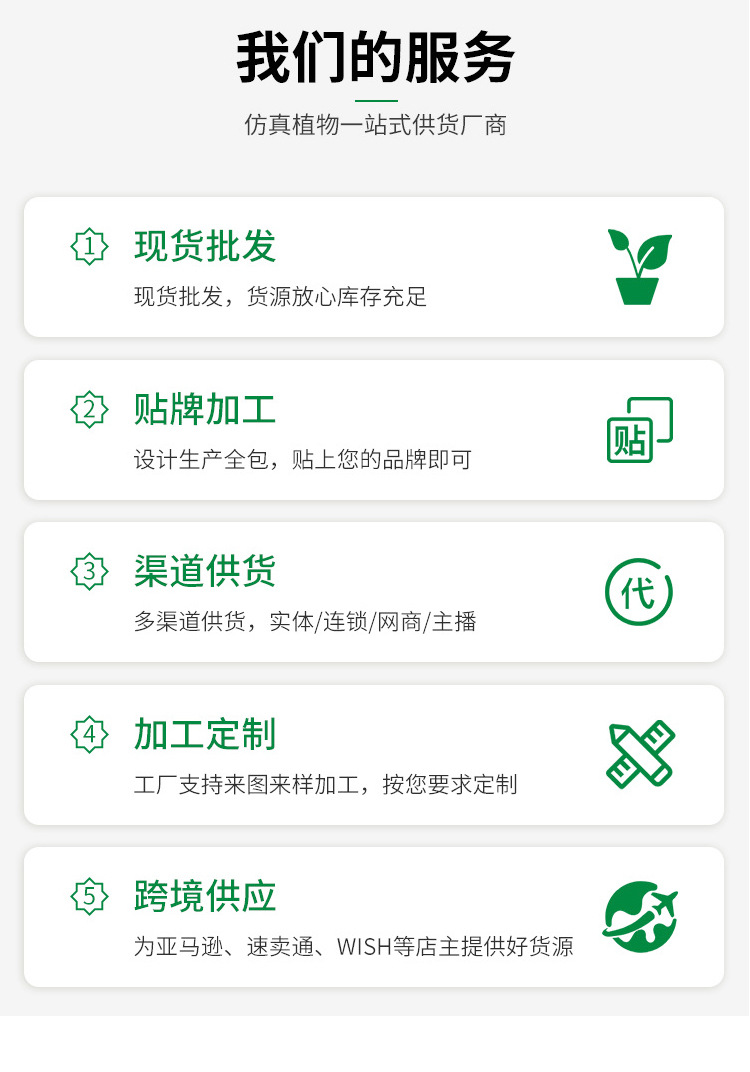 我们的服务

仿真植物一站式供货厂商

1 现货批发

现货批发，货源放心库存充足

2 贴牌加工

设计生产全包，贴上您的品牌即可

贴

3 渠道供货

多渠道供货，实体/连锁/网商/主播

代

4 加工定制

工厂支持来图来样加工，按您要求定制

5 跨境供应

为亚马逊、速卖通、WISH等店主提供好货源