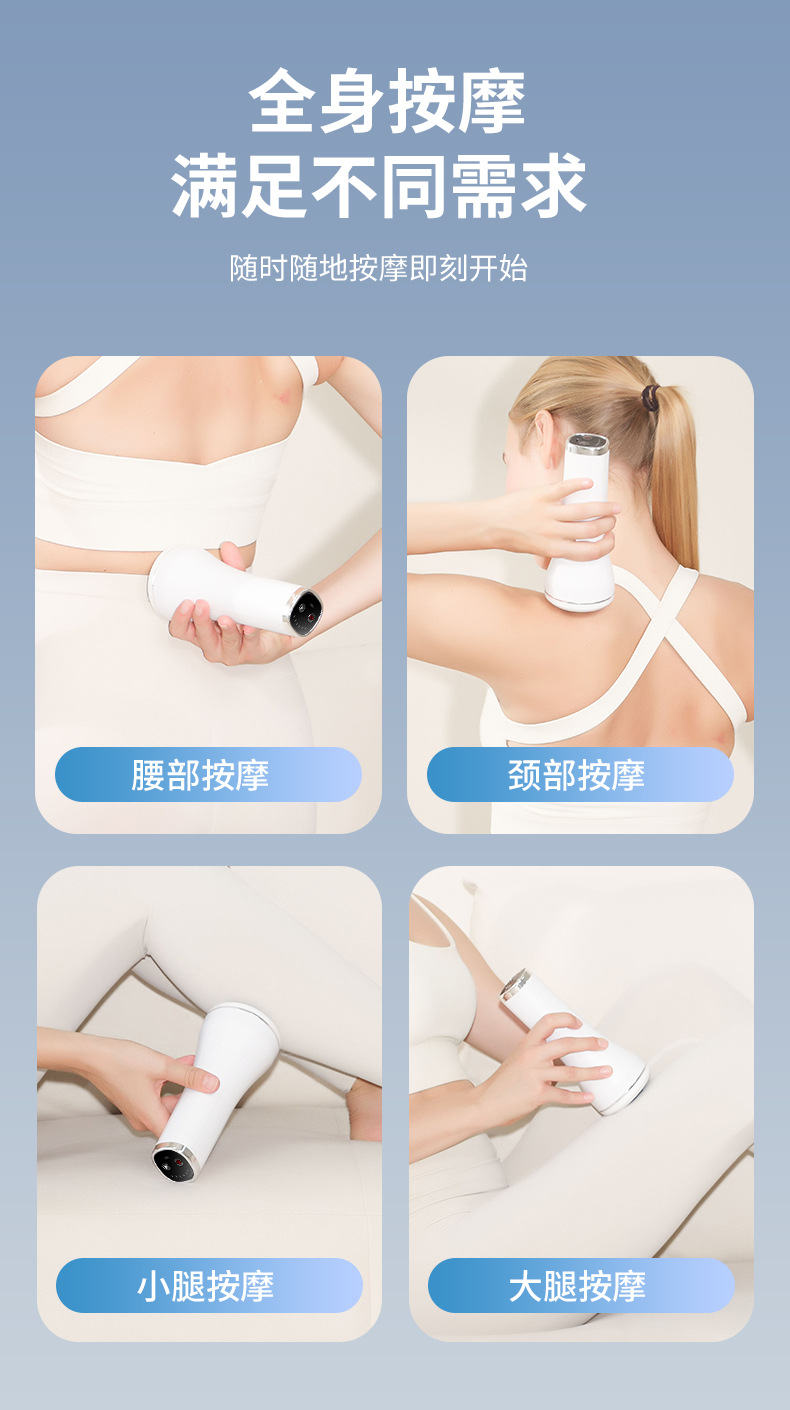 全身按摩
满足不同需求

随时随地按摩即刻开始

腰部按摩

颈部按摩

小腿按摩

大腿按摩