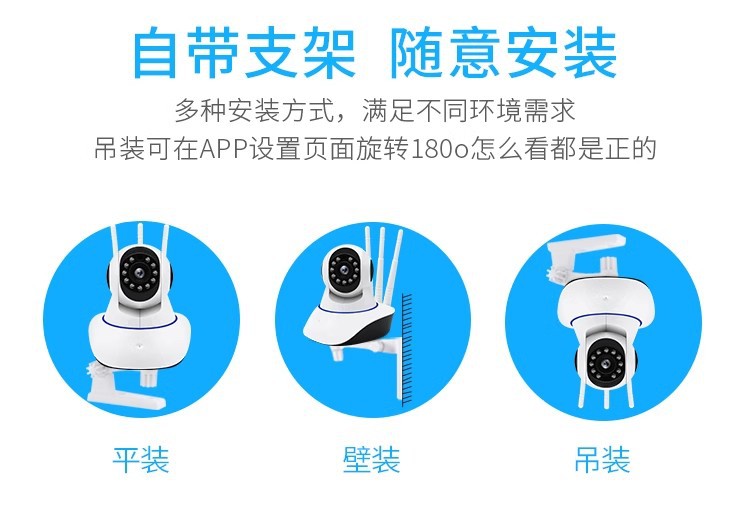 自带支架 随意安装

多种安装方式，满足不同环境需求
吊装可在APP设置页面旋转180o怎么看都是正的

平装

壁装

吊装